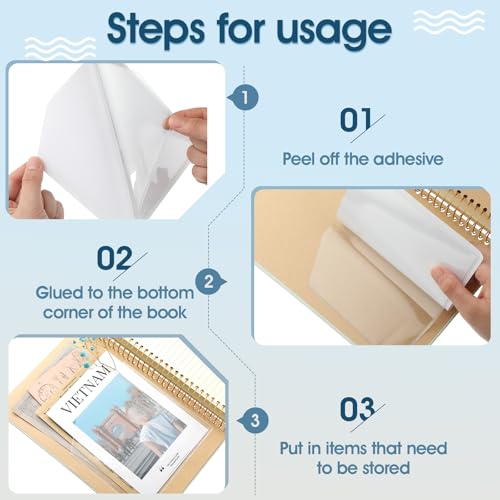 Steps for usage

1

01

Peel off the adhesive

02

Glued to the bottom corner of the book

2

VIETNAM

3

03

Put in items that need to be stored