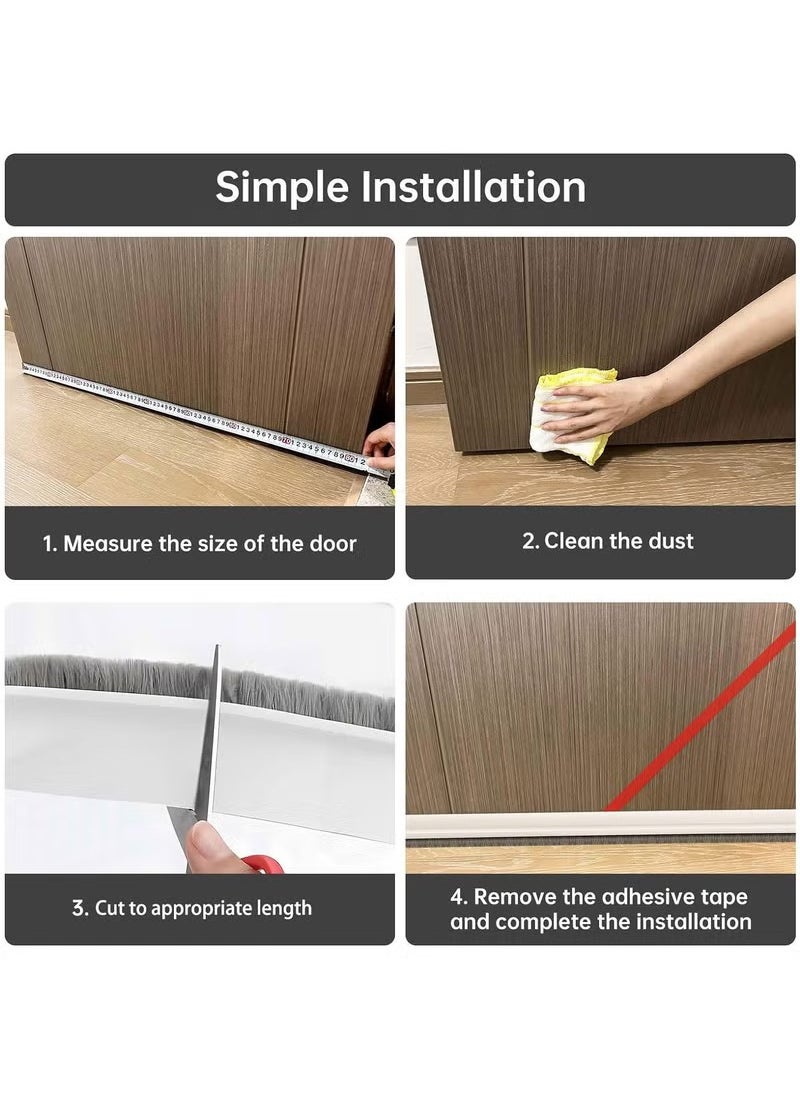 Simple Installation

1. Measure the size of the door

2. Clean the dust

3. Cut to appropriate length

4. Remove the adhesive tape and complete the installation