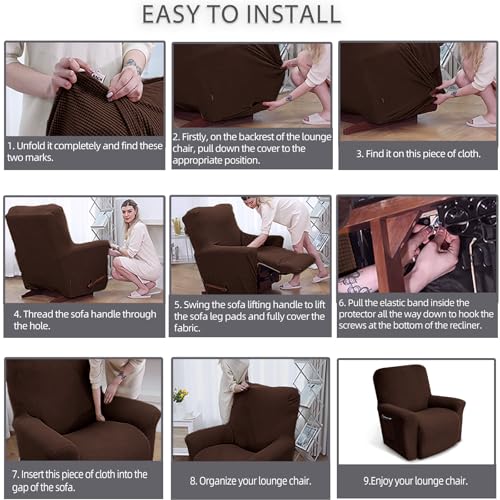 EASY TO INSTALL

1. Unfold it completely and find these two marks.

2. Firstly, on the backrest of the lounge chair, pull down the cover to the appropriate position.

3. Find it on this piece of cloth.

4. Thread the sofa handle through the hole.

5. Swing the sofa lifting handle to lift the sofa leg pads and fully cover the fabric.

6. Pull the elastic band inside the protector all the way down to hook the screws at the bottom of the recliner.

7. Insert this piece of cloth into the gap of the sofa.

8. Organize your lounge chair.

9.Enjoy your lounge chair.