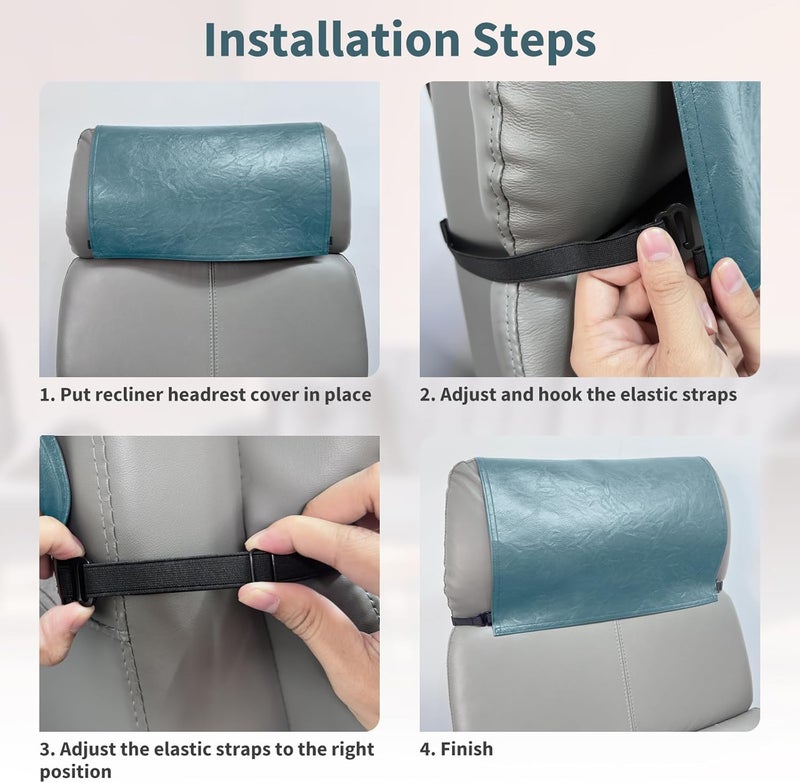 Installation Steps

1. Put recliner headrest cover in place

2. Adjust and hook the elastic straps

3. Adjust the elastic straps to the right position

4. Finish