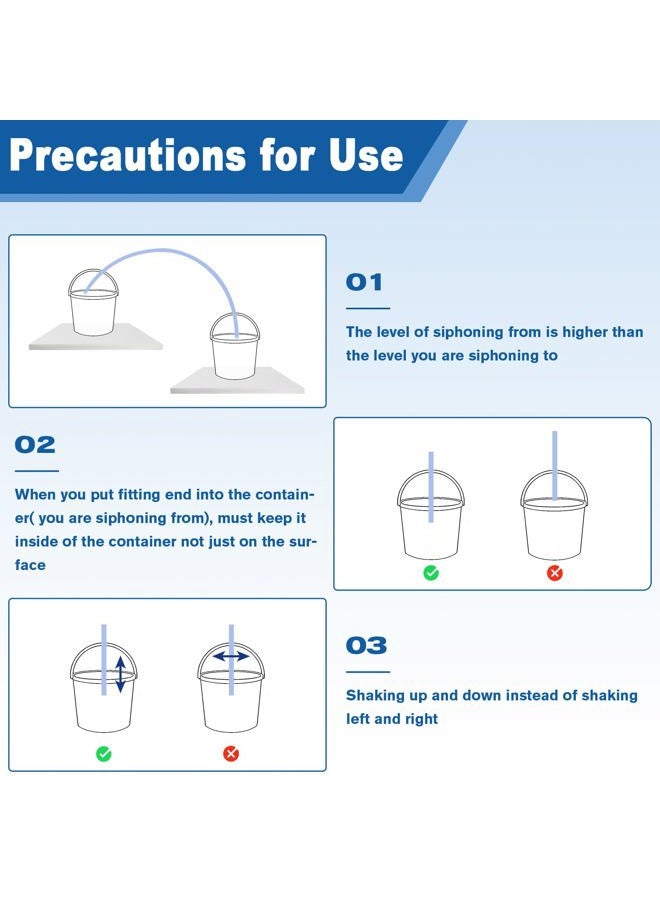 Precautions for Use

01

The level of siphoning from is higher than the level you are siphoning to

02

When you put fitting end into the container( you are siphoning from), must keep it inside of the container not just on the surface

03

Shaking up and down instead of shaking left and right