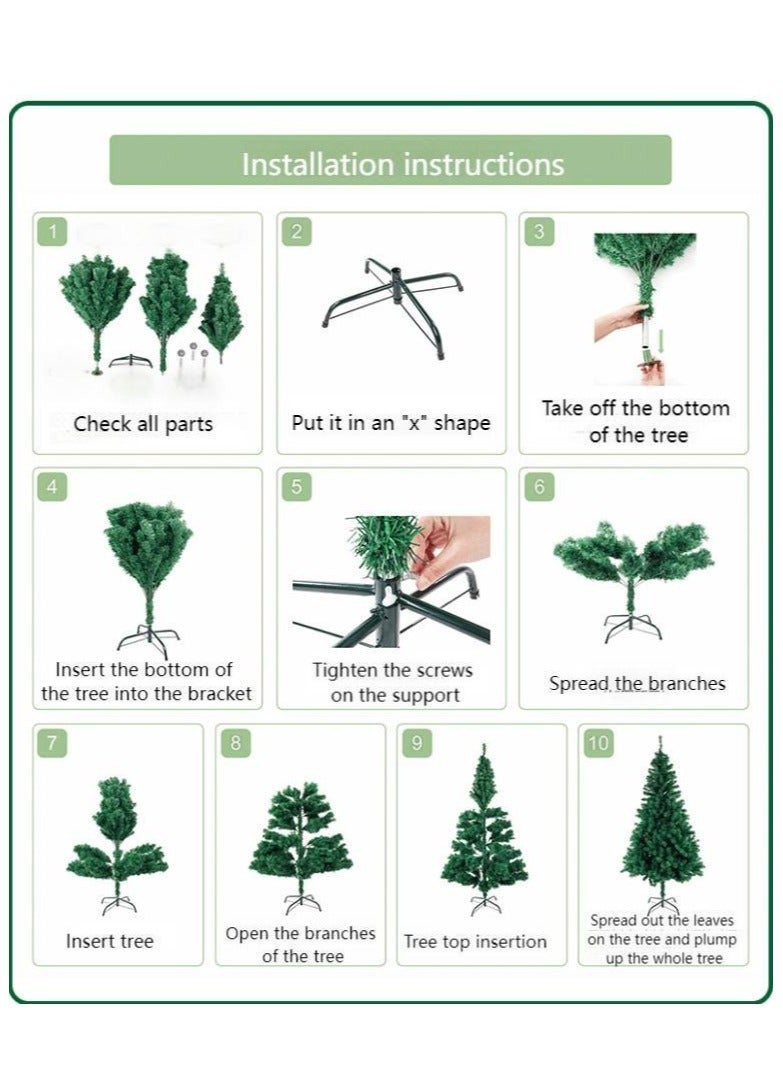 Installation instructions

1
Check all parts

2
Put it in an "x" shape

3
Take off the bottom of the tree

4
Insert the bottom of the tree into the bracket

5
Tighten the screws on the support

6
Spread the branches

7
Insert tree

8
Open the branches of the tree

9
Tree top insertion

10
Spread out the leaves on the tree and plump up the whole tree