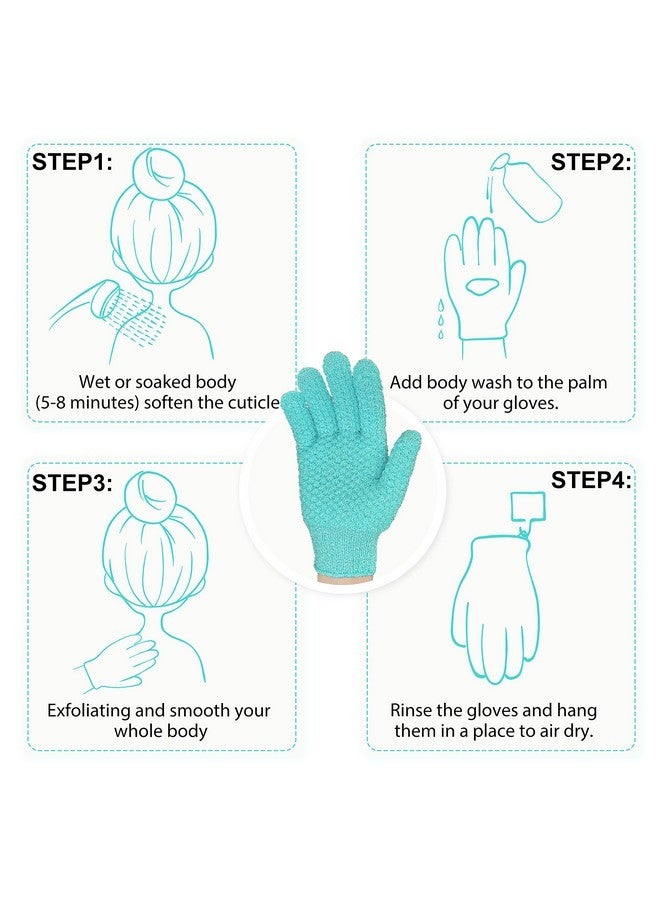 STEP1:

Wet or soaked body (5-8 minutes) soften the cuticle

STEP2:

Add body wash to the palm of your gloves.

STEP3:

Exfoliating and smooth your whole body

STEP4:

Rinse the gloves and hang them in a place to air dry.