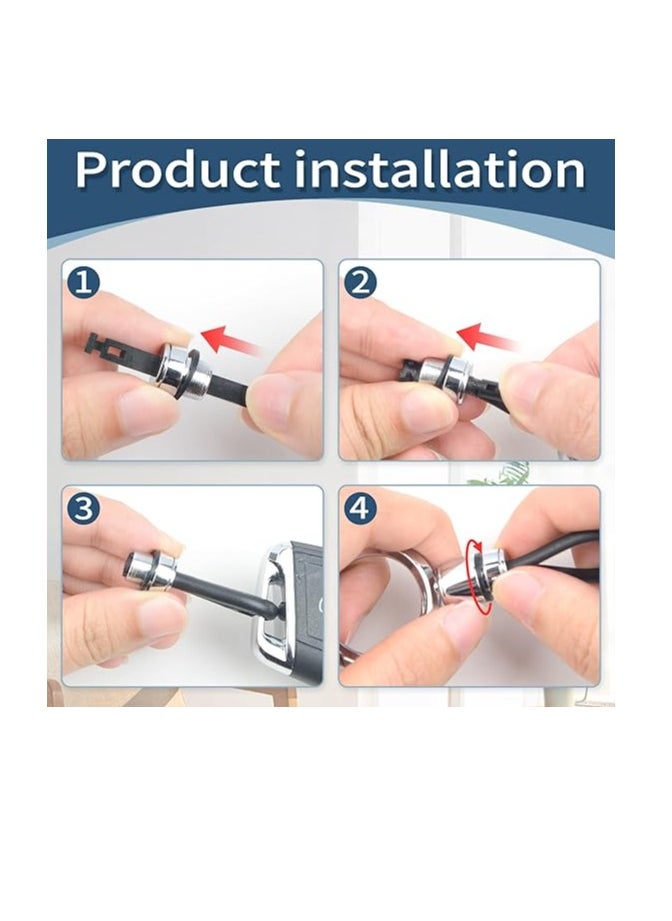 Product installation

1

2

3

4