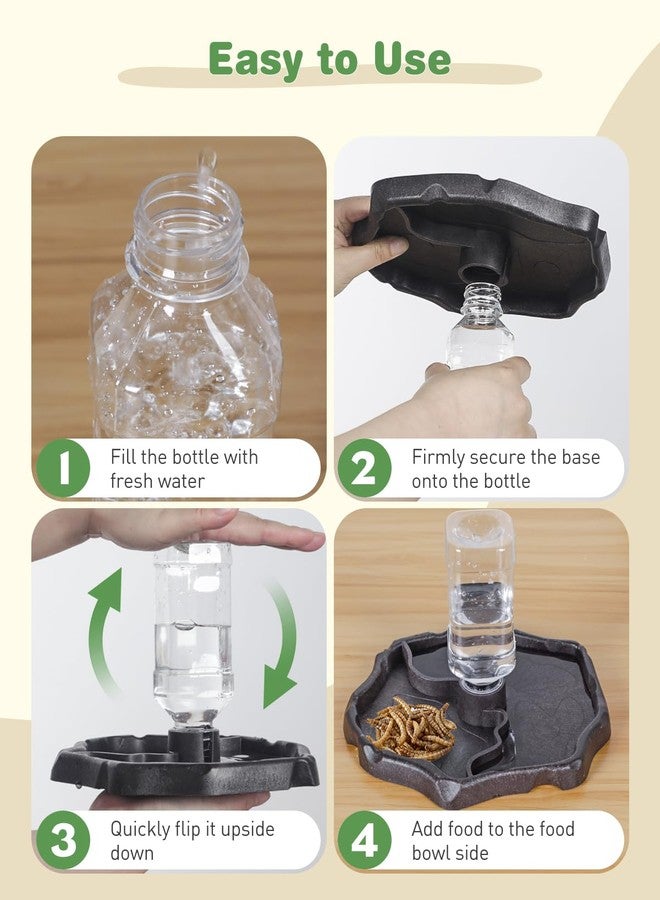 Easy to Use

1 Fill the bottle with fresh water

2 Firmly secure the base onto the bottle

3 Quickly flip it upside down

4 Add food to the food bowl side