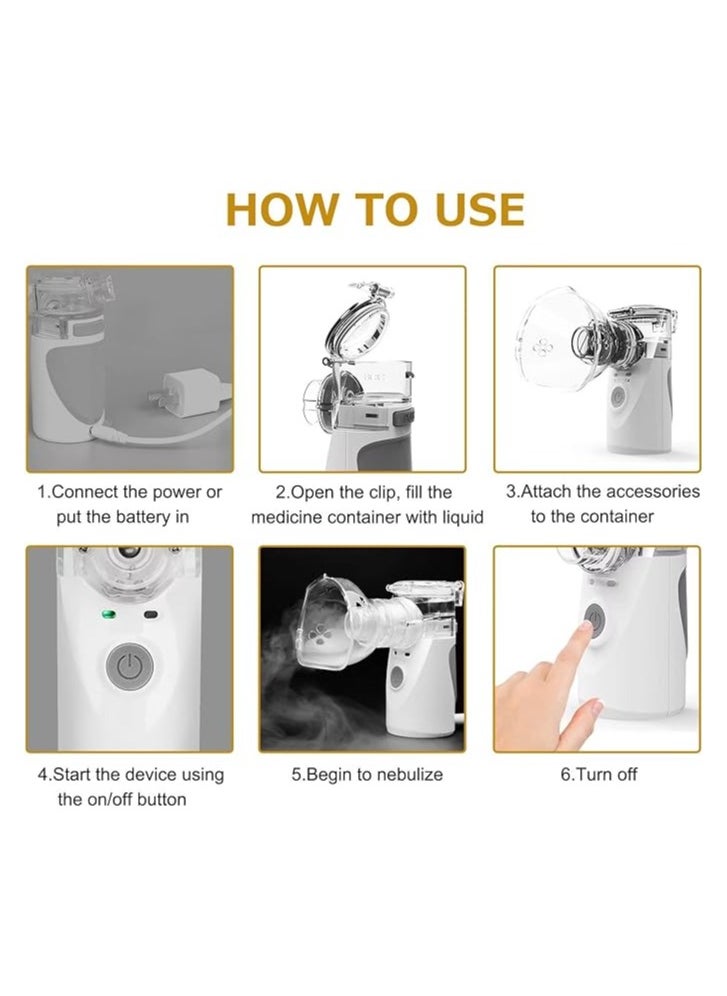 HOW TO USE

1.Connect the power or put the battery in

2.Open the clip, fill the medicine container with liquid

3.Attach the accessories to the container

4.Start the device using the on/off button

5.Begin to nebulize

6.Turn off