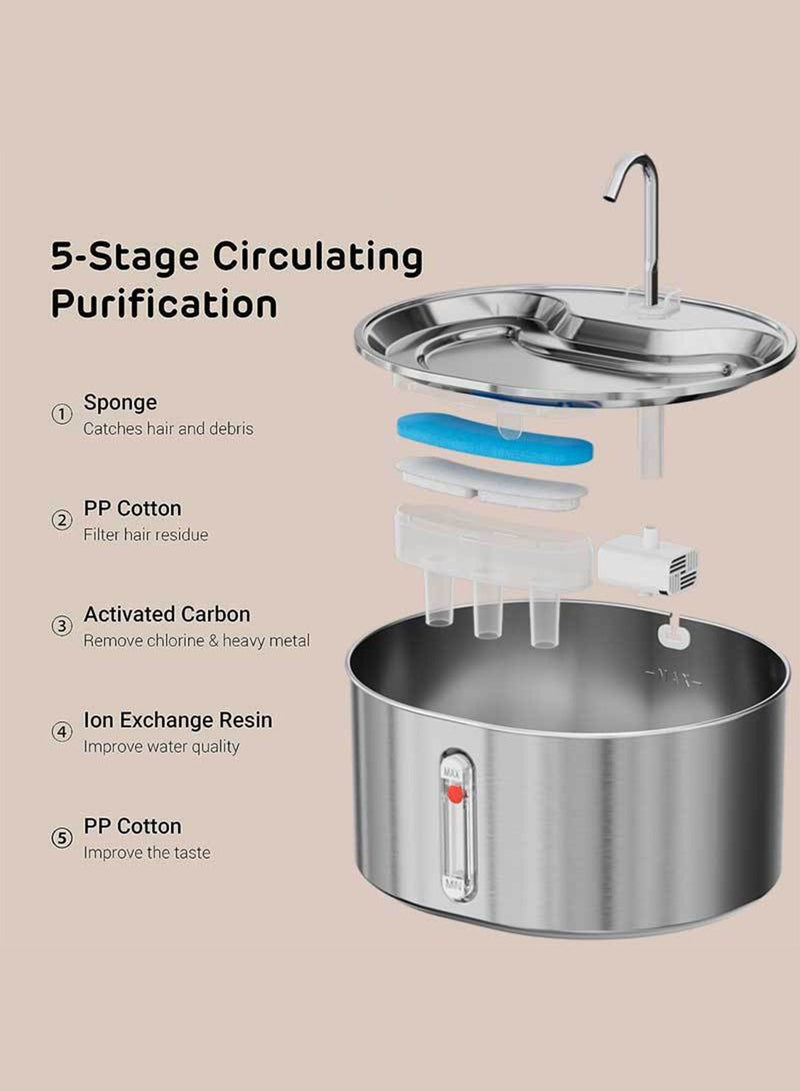 5-Stage Circulating Purification

① Sponge
Catches hair and debris

② PP Cotton
Filter hair residue

③ Activated Carbon
Remove chlorine & heavy metal

④ Ion Exchange Resin
Improve water quality

⑤ PP Cotton
Improve the taste

MAX

MAX
MIN