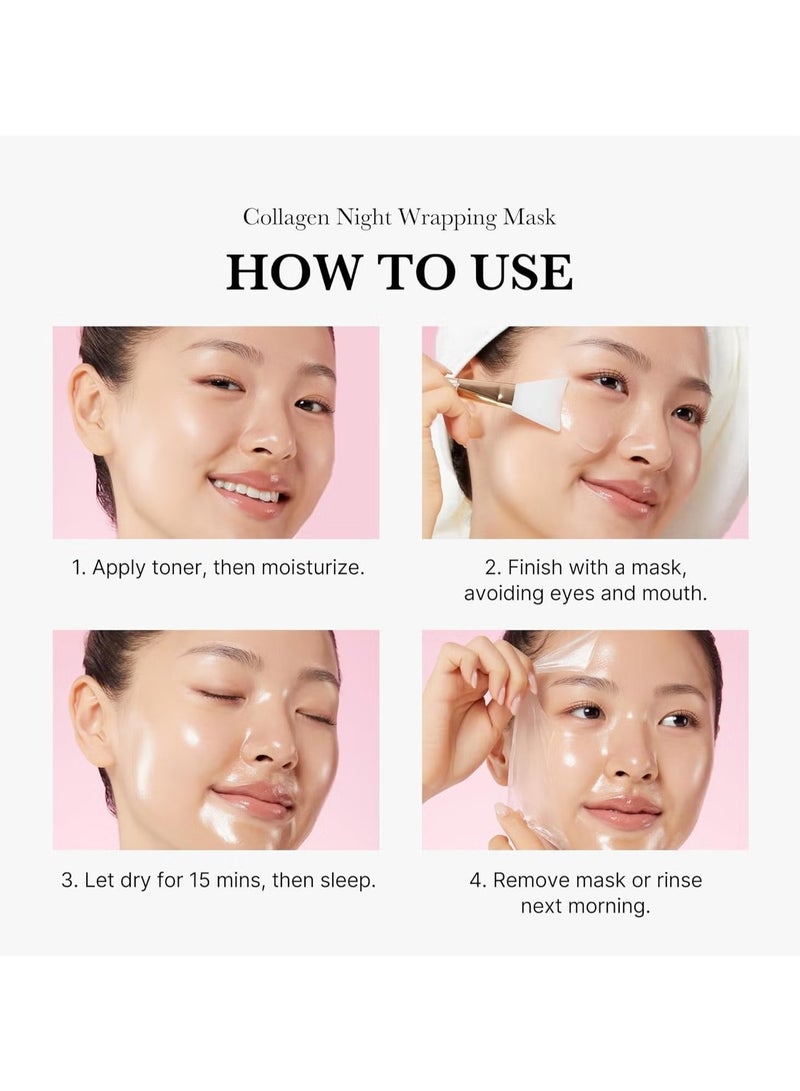 Collagen Night Wrapping Mask

HOW TO USE

1. Apply toner, then moisturize.

2. Finish with a mask, avoiding eyes and mouth.

3. Let dry for 15 mins, then sleep.

4. Remove mask or rinse next morning.