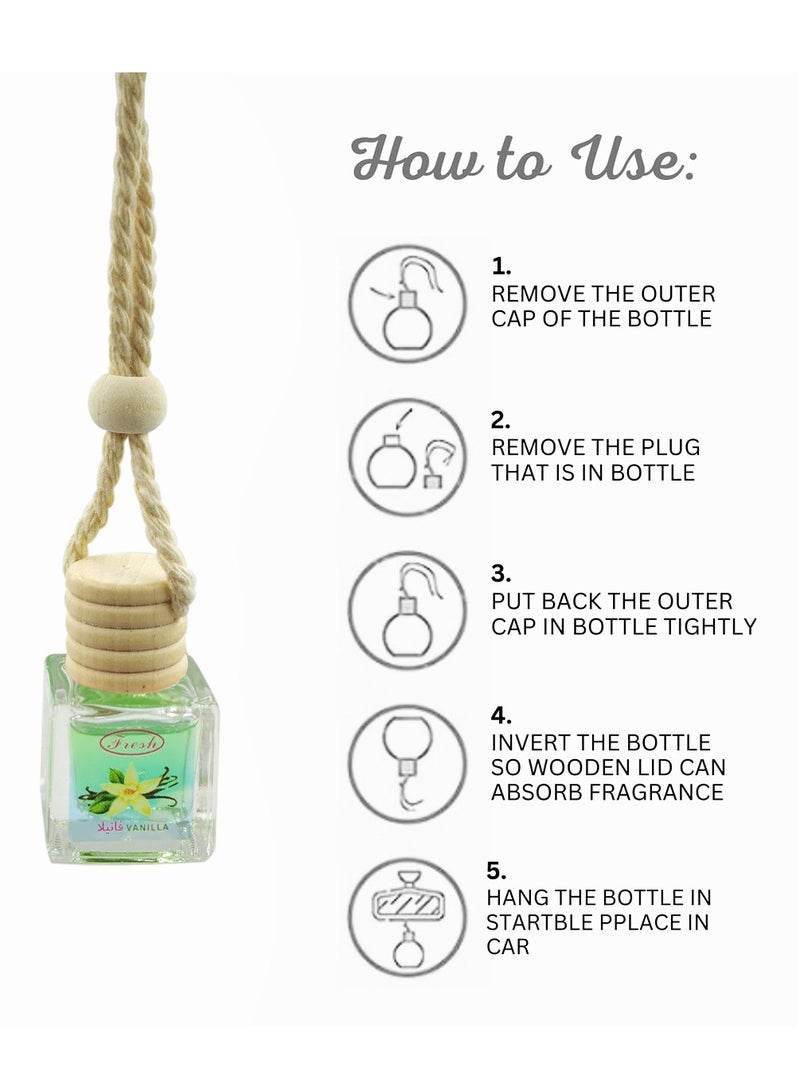 Fresh
فانيلا VANILLA

How to Use:

1.
REMOVE THE OUTER CAP OF THE BOTTLE

2.
REMOVE THE PLUG THAT IS IN BOTTLE

3.
PUT BACK THE OUTER CAP IN BOTTLE TIGHTLY

4.
INVERT THE BOTTLE SO WOODEN LID CAN ABSORB FRAGRANCE

5.
HANG THE BOTTLE IN STARTBLE PPLACE IN CAR