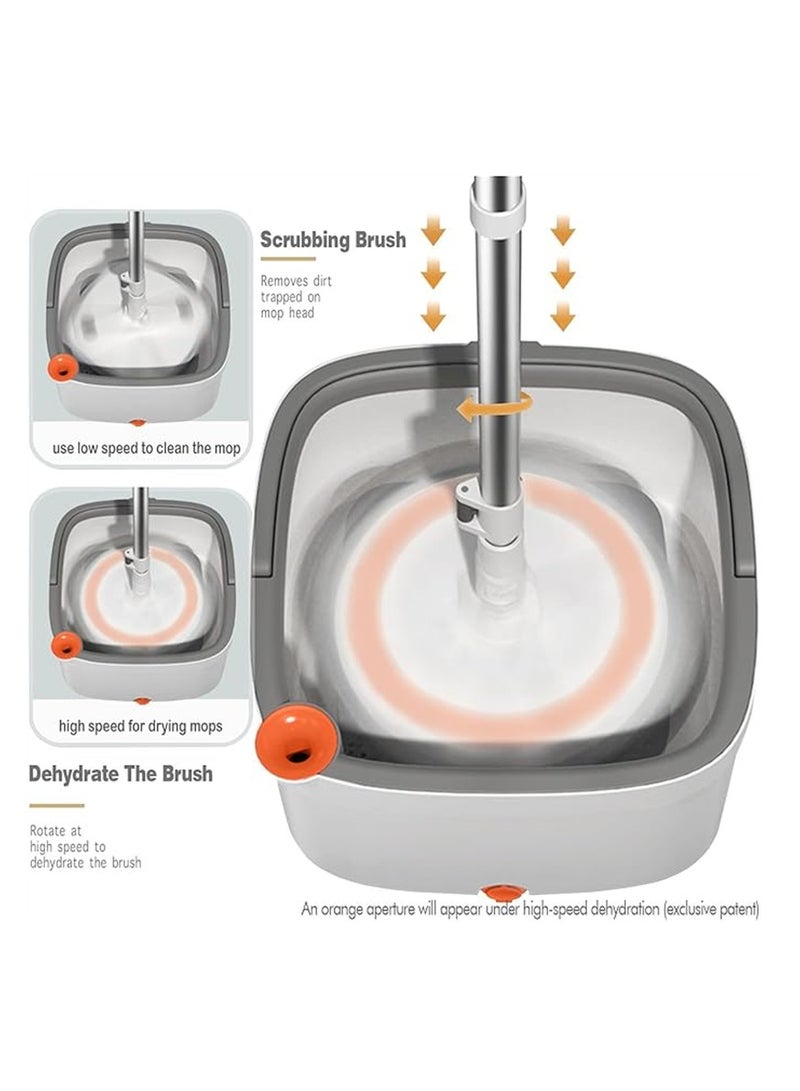 Scrubbing Brush

Removes dirt trapped on mop head

use low speed to clean the mop

high speed for drying mops

Dehydrate The Brush

Rotate at high speed to dehydrate the brush

An orange aperture will appear under high-speed dehydration (exclusive patent)