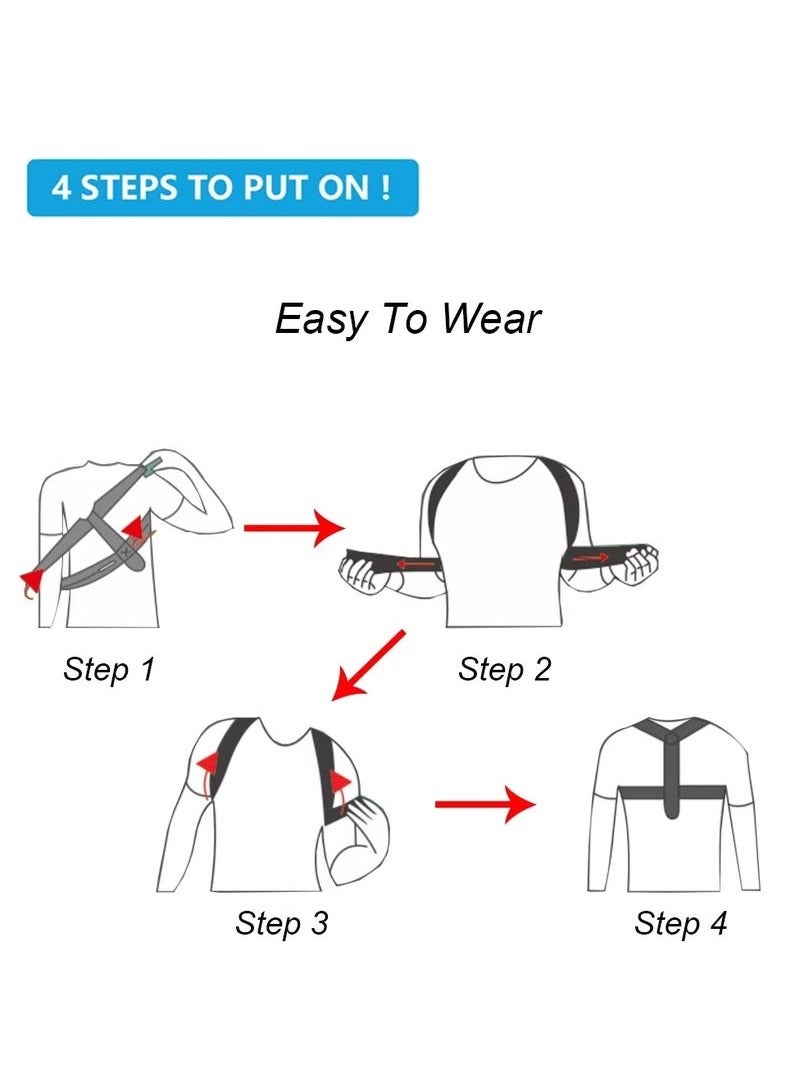 4 STEPS TO PUT ON !

Easy To Wear

Step 1

Step 2

Step 3

Step 4