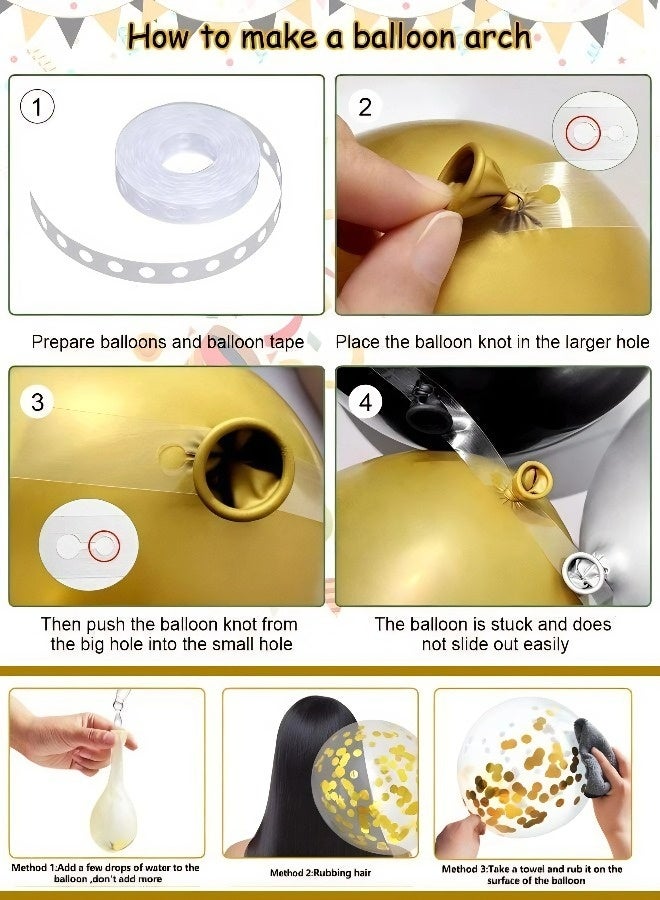 How to make a balloon arch

1

Prepare balloons and balloon tape

2

Place the balloon knot in the larger hole

3

Then push the balloon knot from the big hole into the small hole

4

The balloon is stuck and does not slide out easily

Method 1:Add a few drops of water to the balloon ,don't add more

Method 2:Rubbing hair

Method 3:Take a towel and rub it on the surface of the balloon