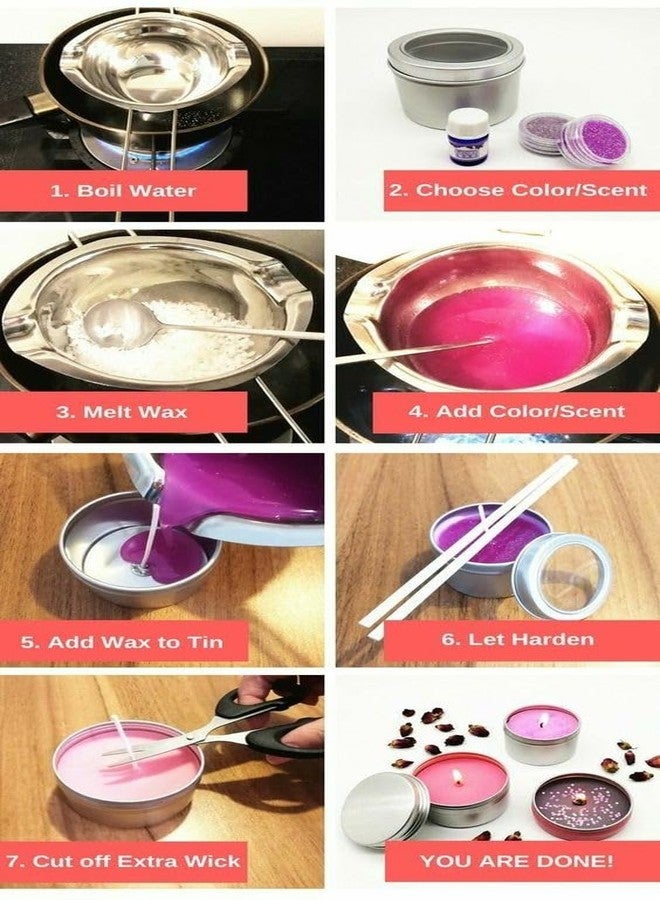 1. Boil Water

2. Choose Color/Scent

3. Melt Wax

4. Add Color/Scent

5. Add Wax to Tin

6. Let Harden

7. Cut off Extra Wick

YOU ARE DONE!