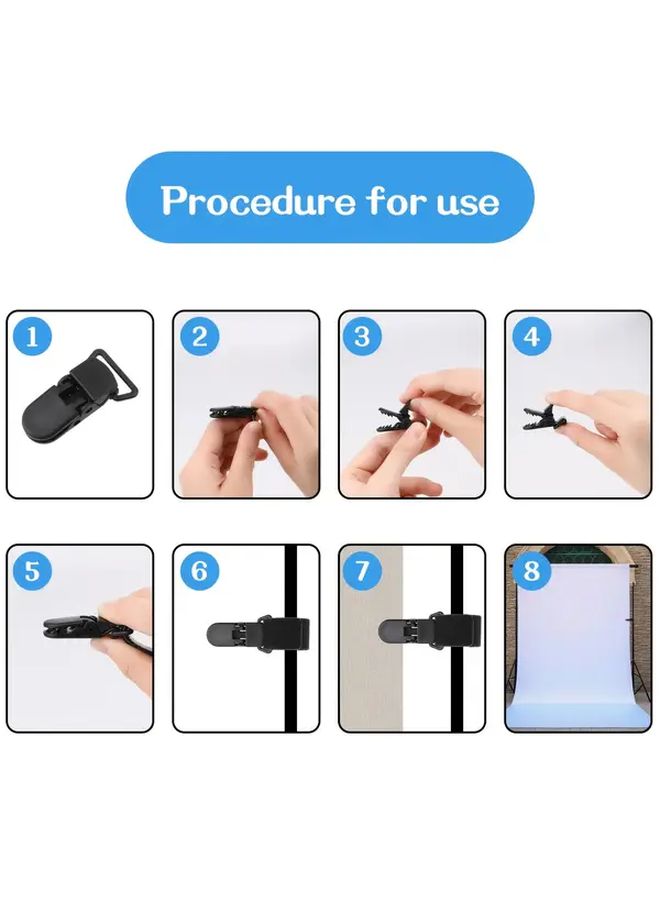 Procedure for use

1

2

3

4

5

6

7

8