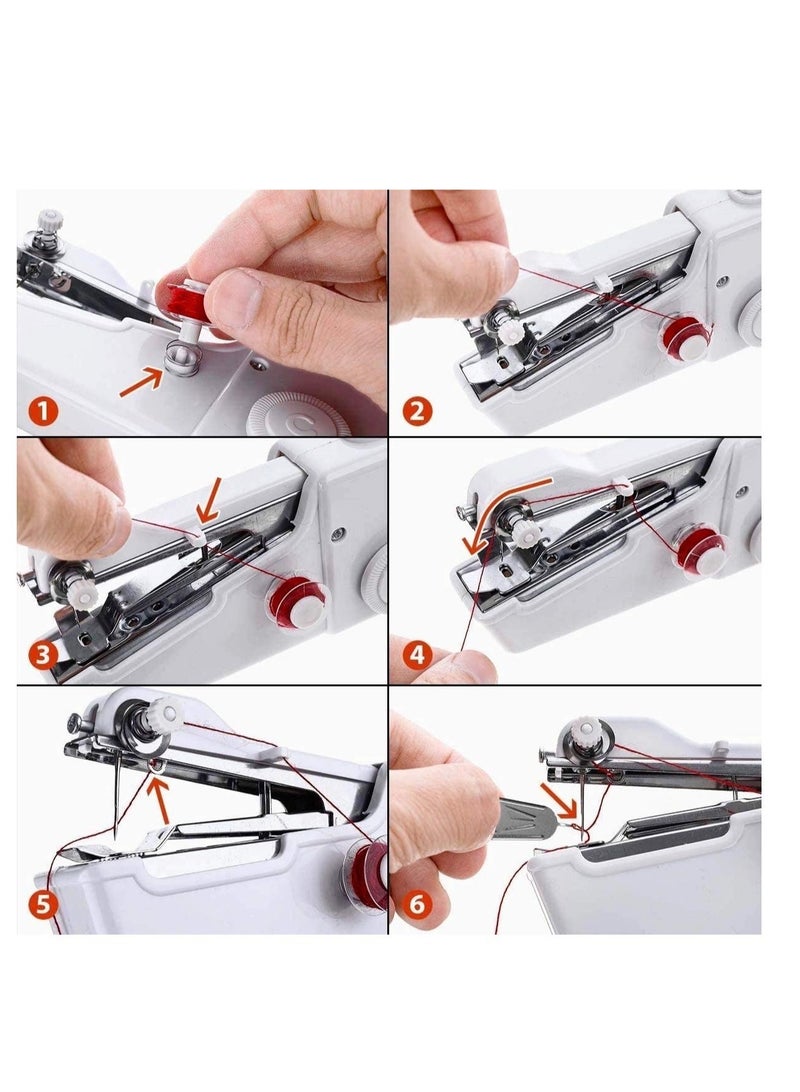 1
2
3
4
5
6