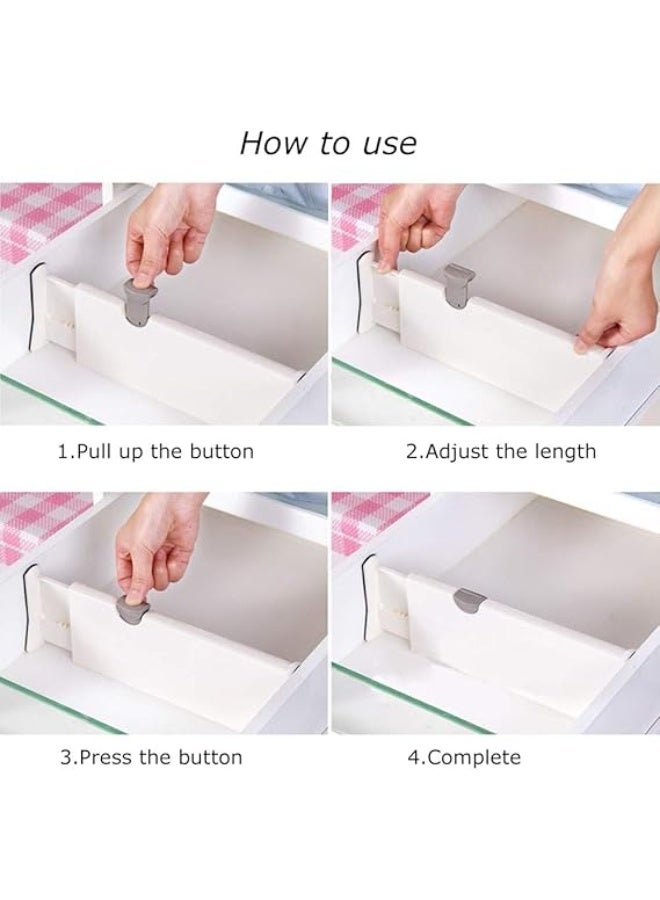 How to use

1.Pull up the button

2.Adjust the length

3.Press the button

4.Complete