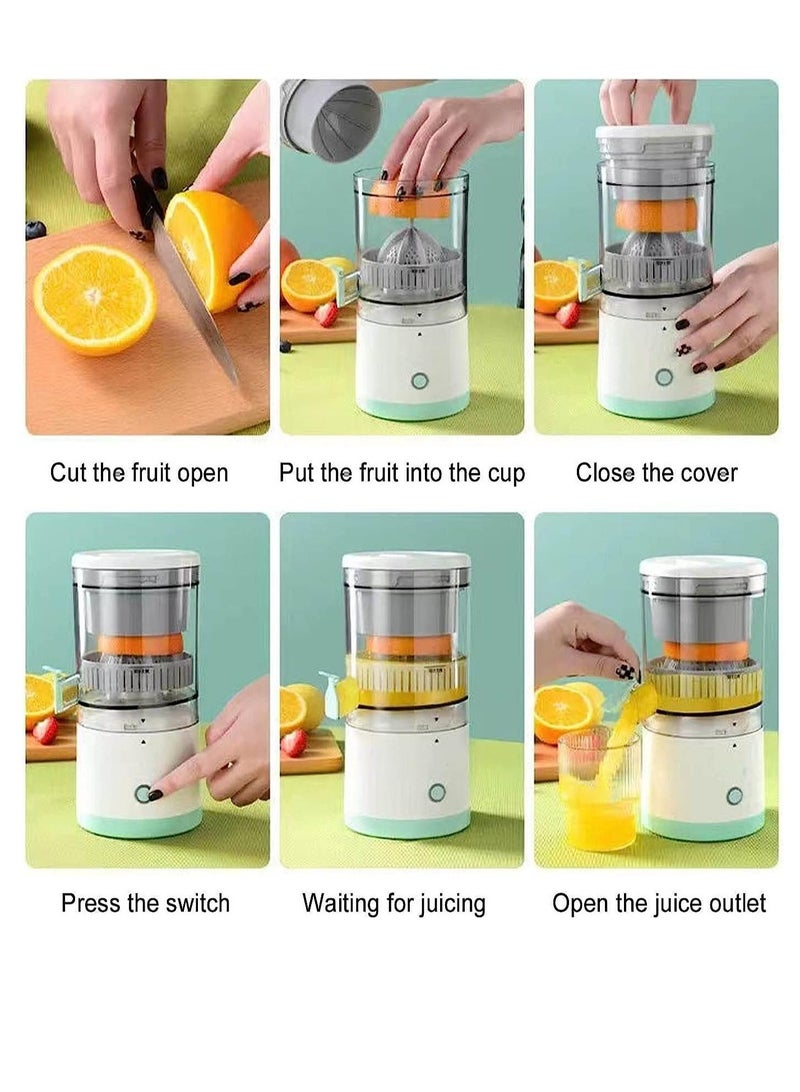 Cut the fruit open

Put the fruit into the cup

Close the cover

Press the switch

Waiting for juicing

Open the juice outlet