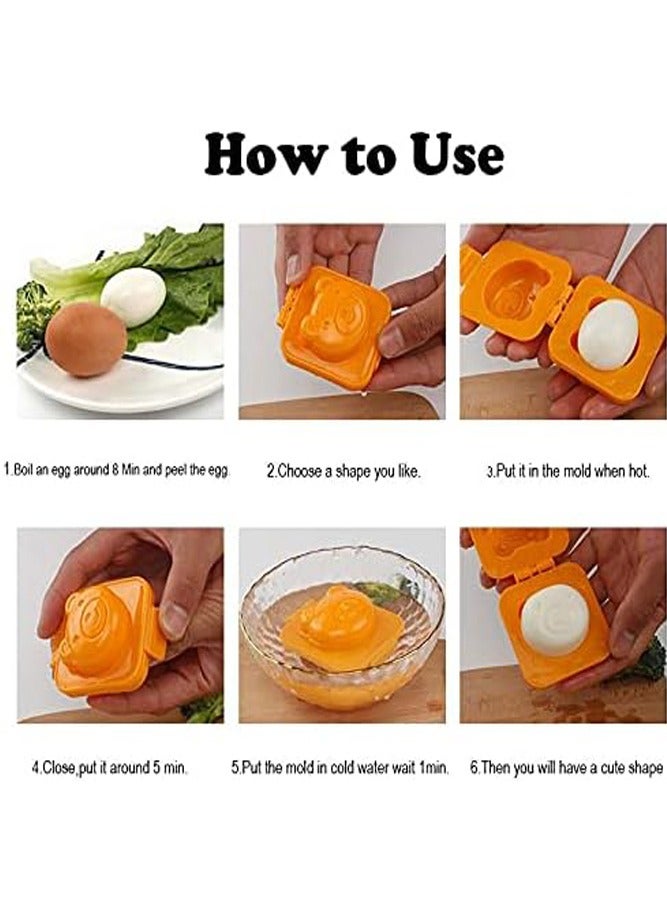 How to Use

1.Boil an egg around 8 Min and peel the egg.

2.Choose a shape you like.

3.Put it in the mold when hot.

4.Close,put it around 5 min.

5.Put the mold in cold water wait 1min.

6.Then you will have a cute shape