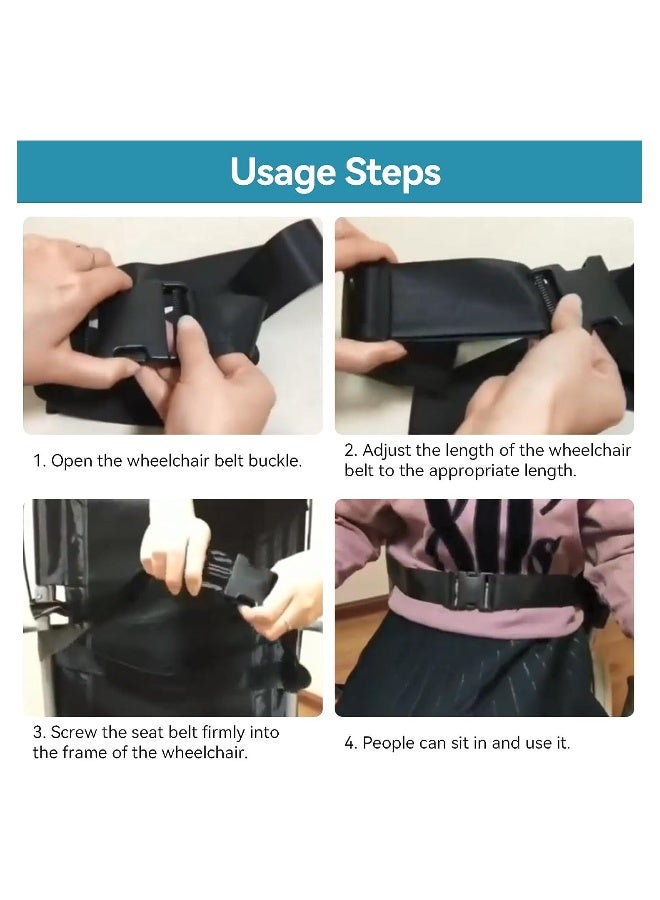 Usage Steps

1. Open the wheelchair belt buckle.

2. Adjust the length of the wheelchair belt to the appropriate length.

3. Screw the seat belt firmly into the frame of the wheelchair.

4. People can sit in and use it.