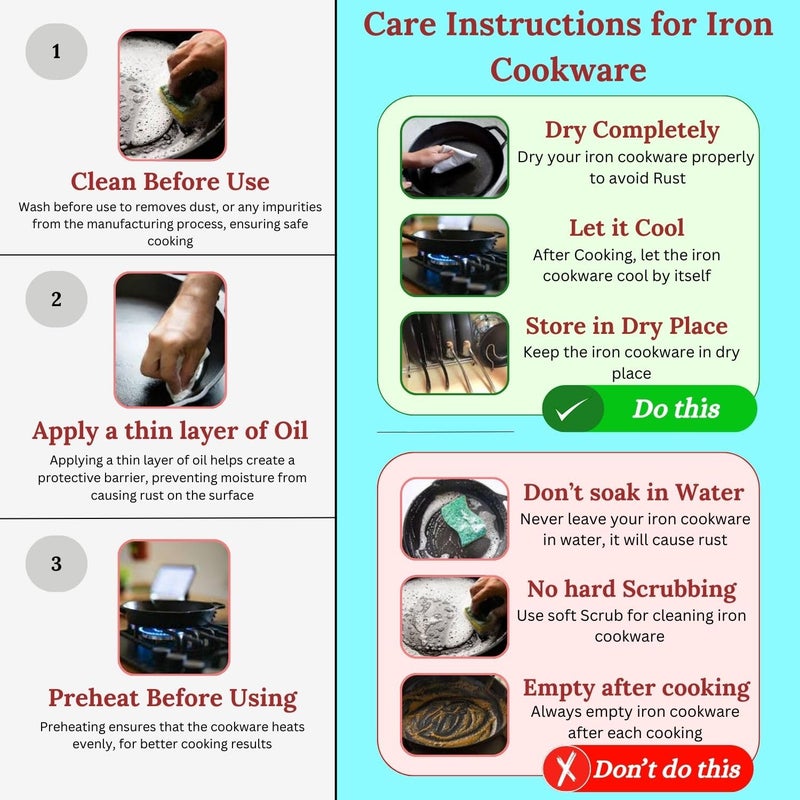 1

Clean Before Use

Wash before use to removes dust, or any impurities from the manufacturing process, ensuring safe cooking

2

Apply a thin layer of Oil

Applying a thin layer of oil helps create a protective barrier, preventing moisture from causing rust on the surface

3

Preheat Before Using

Preheating ensures that the cookware heats evenly, for better cooking results

Care Instructions for Iron Cookware

Dry Completely

Dry your iron cookware properly to avoid Rust

Let it Cool

After Cooking, let the iron cookware cool by itself

Store in Dry Place

Keep the iron cookware in dry place

Do this

Don't soak in Water

Never leave your iron cookware in water, it will cause rust

No hard Scrubbing

Use soft Scrub for cleaning iron cookware

Empty after cooking

Always empty iron cookware after each cooking

Don't do this