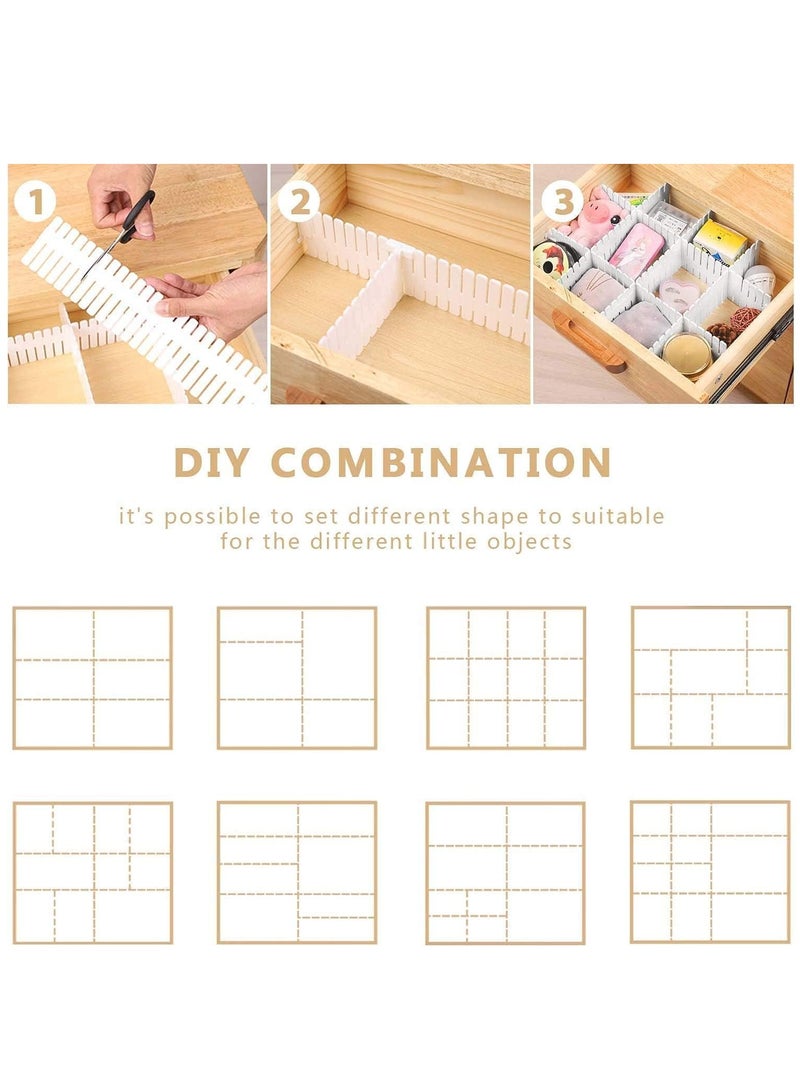 1

2

3

DIY COMBINATION

it's possible to set different shape to suitable for the different little objects