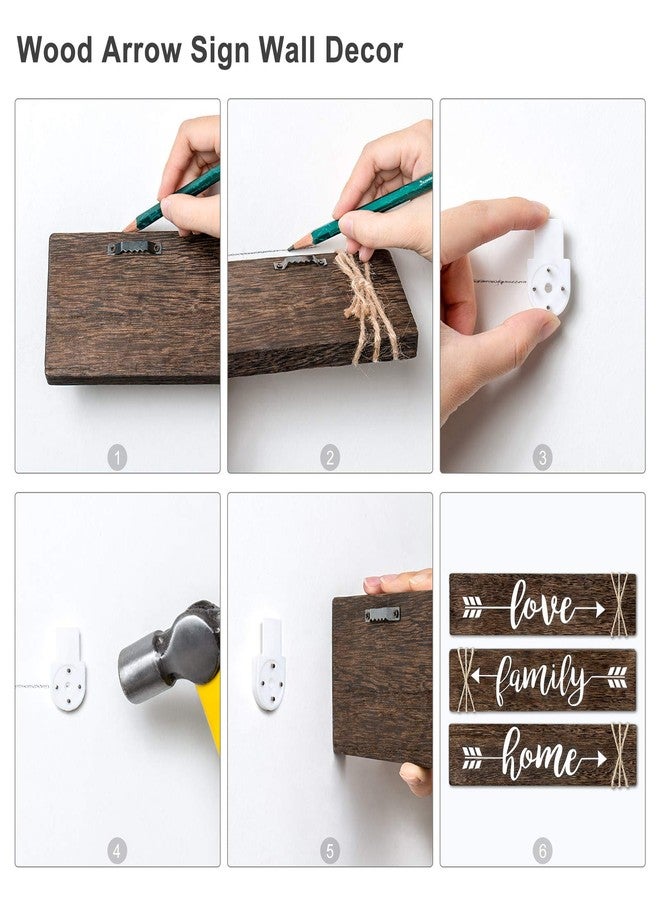 Wood Arrow Sign Wall Decor

1

2

3

4

5

love

family

home

6