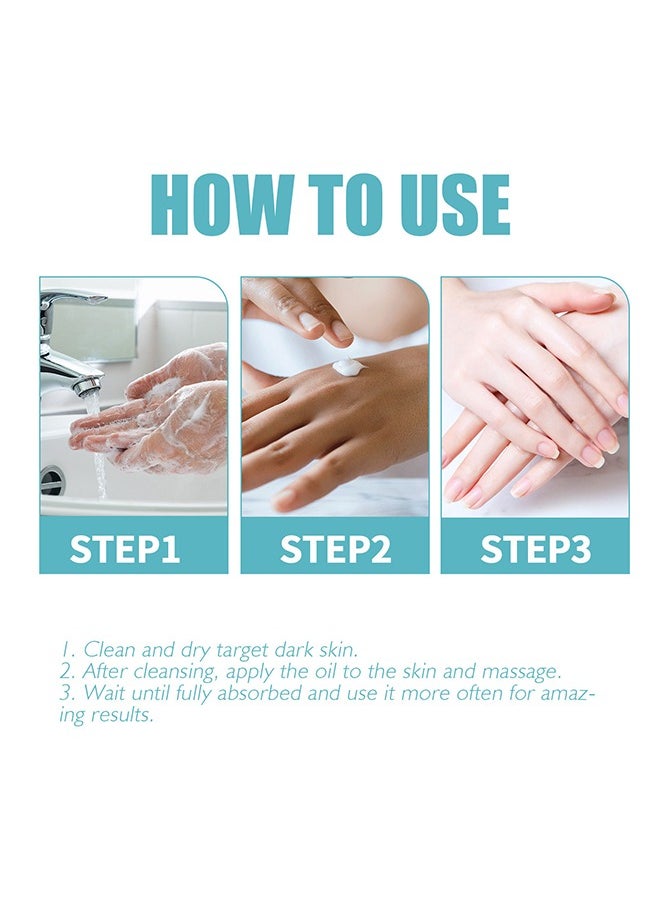 HOW TO USE

STEP1

STEP2

STEP3

1. Clean and dry target dark skin.
2. After cleansing, apply the oil to the skin and massage.
3. Wait until fully absorbed and use it more often for amazing results.