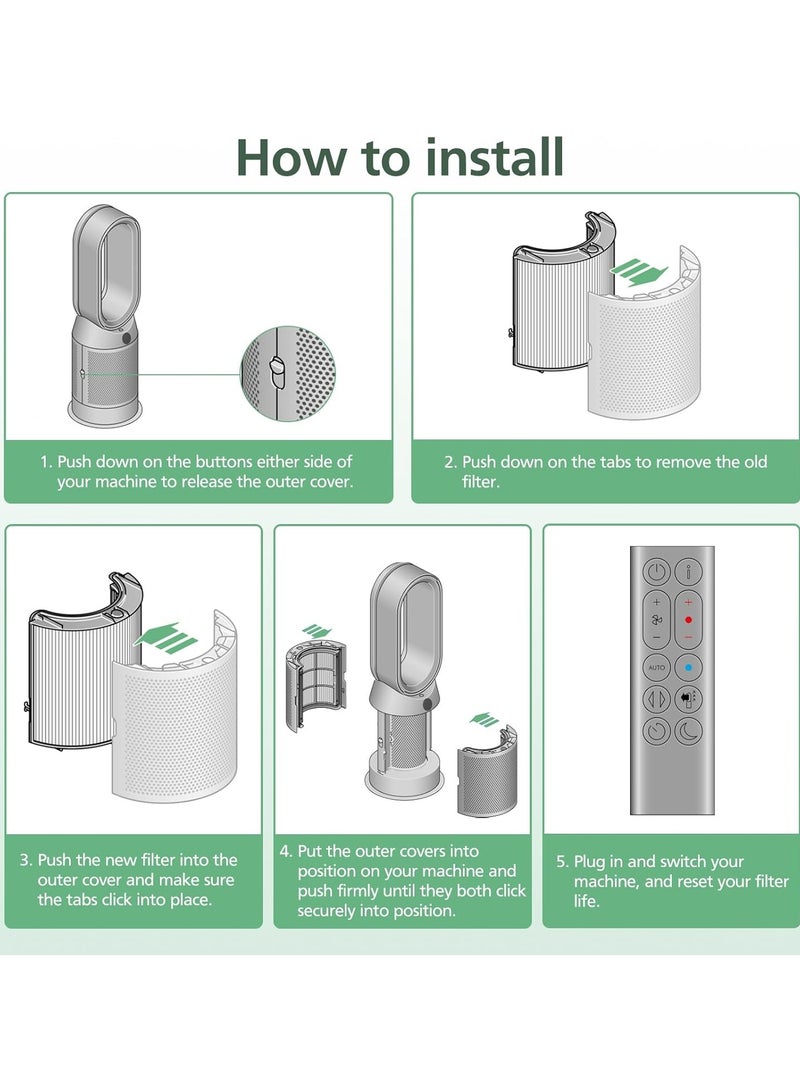 How to install

1. Push down on the buttons either side of your machine to release the outer cover.

2. Push down on the tabs to remove the old filter.

3. Push the new filter into the outer cover and make sure the tabs click into place.

4. Put the outer covers into position on your machine and push firmly until they both click securely into position.

AUTO

5. Plug in and switch your machine, and reset your filter life.