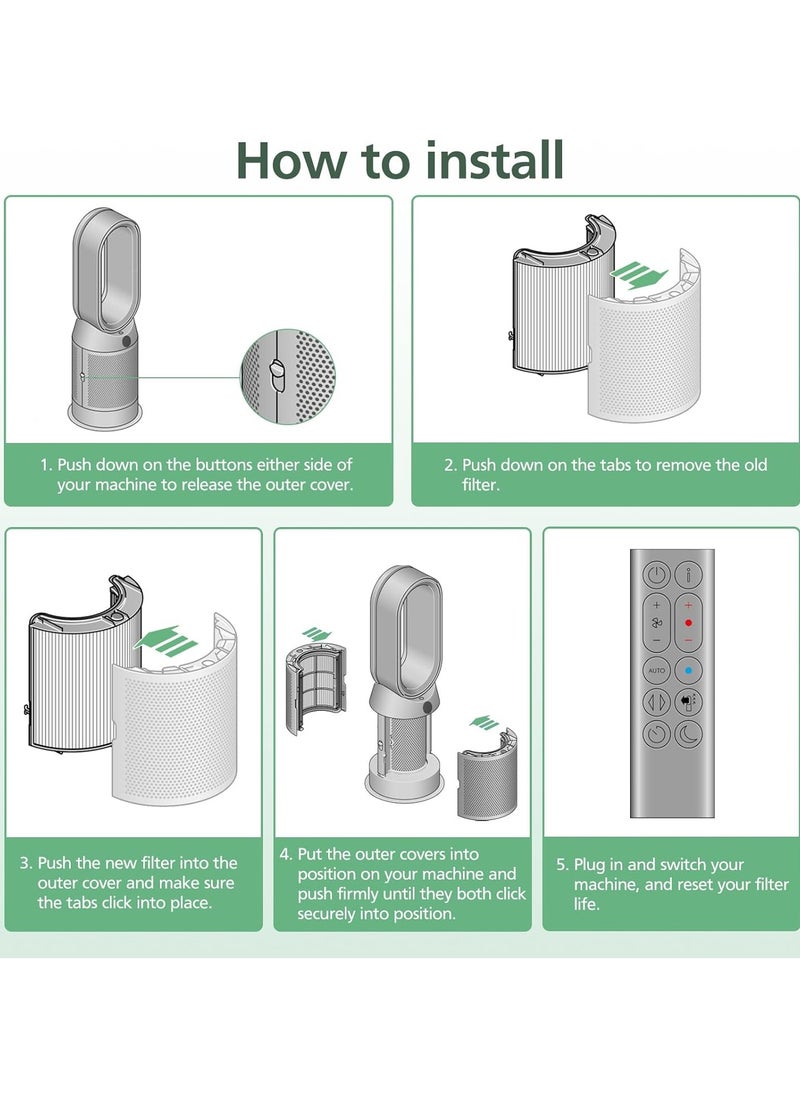 How to install

1. Push down on the buttons either side of your machine to release the outer cover.

2. Push down on the tabs to remove the old filter.

3. Push the new filter into the outer cover and make sure the tabs click into place.

4. Put the outer covers into position on your machine and push firmly until they both click securely into position.

AUTO

5. Plug in and switch your machine, and reset your filter life.