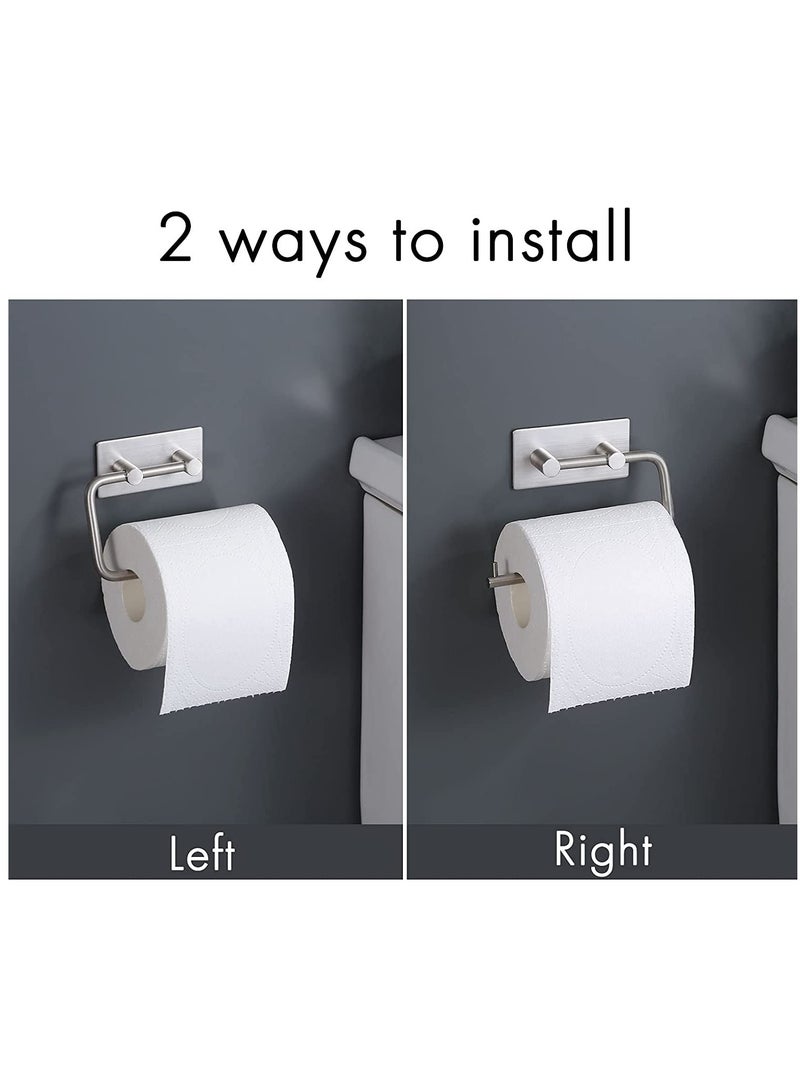 2 ways to install

Left

Right