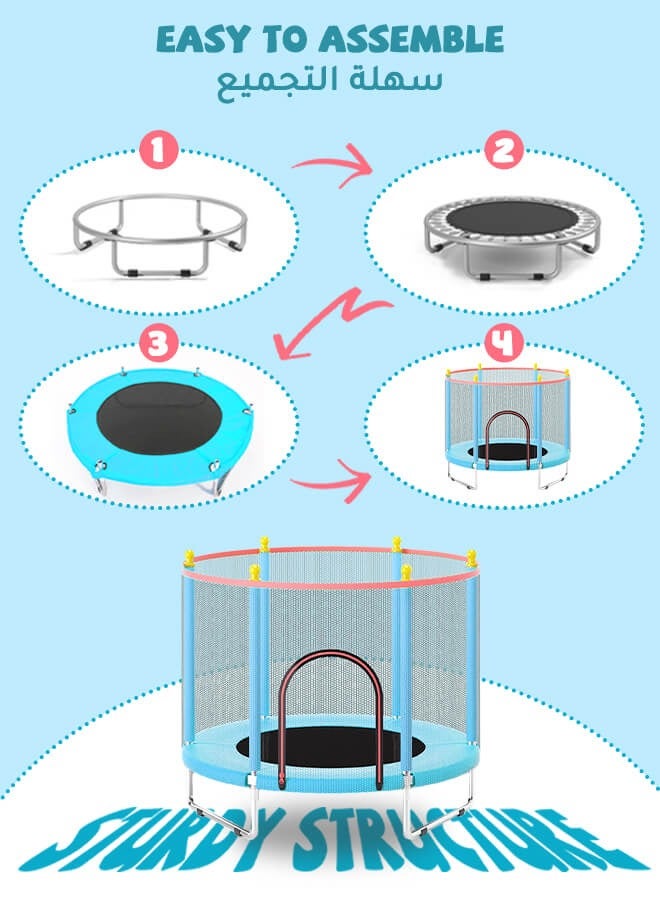 EASY TO ASSEMBLE
سهلة التجميع

1

2

3

4

STURDY STRUCTURE