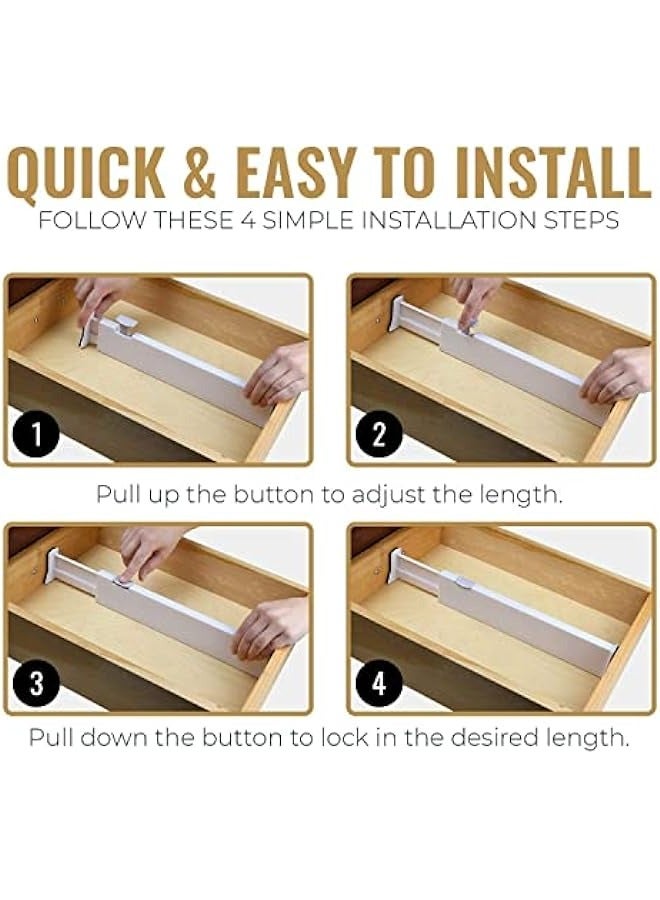 QUICK & EASY TO INSTALL
FOLLOW THESE 4 SIMPLE INSTALLATION STEPS

1

2

Pull up the button to adjust the length.

3

4

Pull down the button to lock in the desired length.