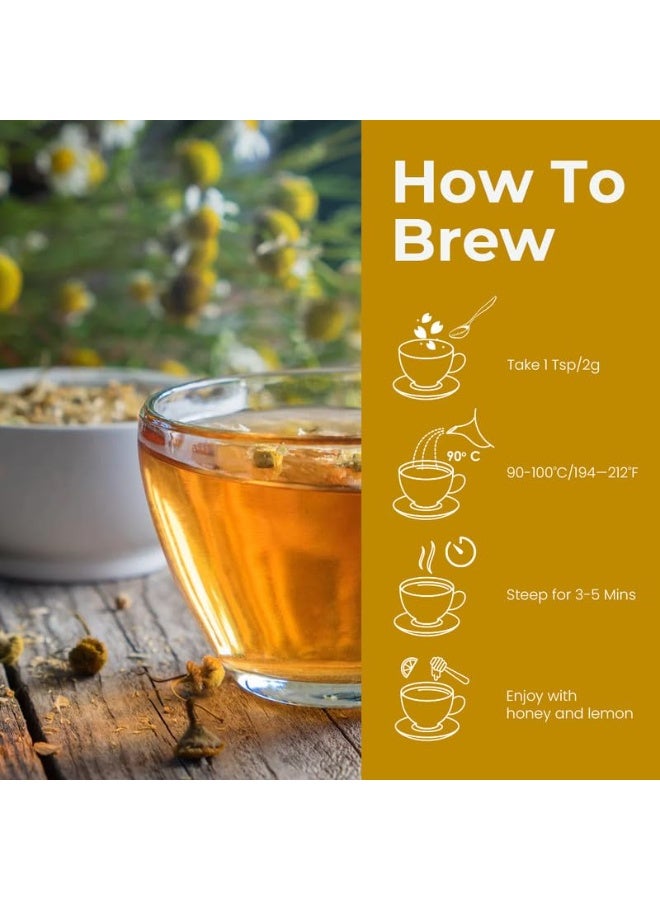 How To Brew

Take 1 Tsp/2g

90° C

90-100°C/194—212°F

Steep for 3-5 Mins

Enjoy with honey and lemon