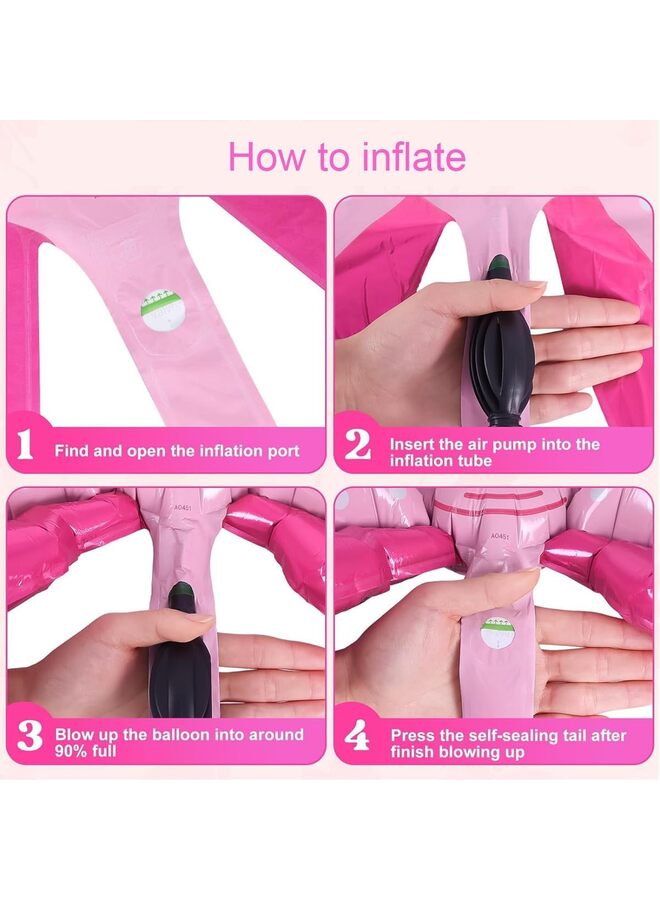 How to inflate

1 Find and open the inflation port

2 Insert the air pump into the inflation tube

A0451

3 Blow up the balloon into around 90% full

A0451

4 Press the self-sealing tail after finish blowing up