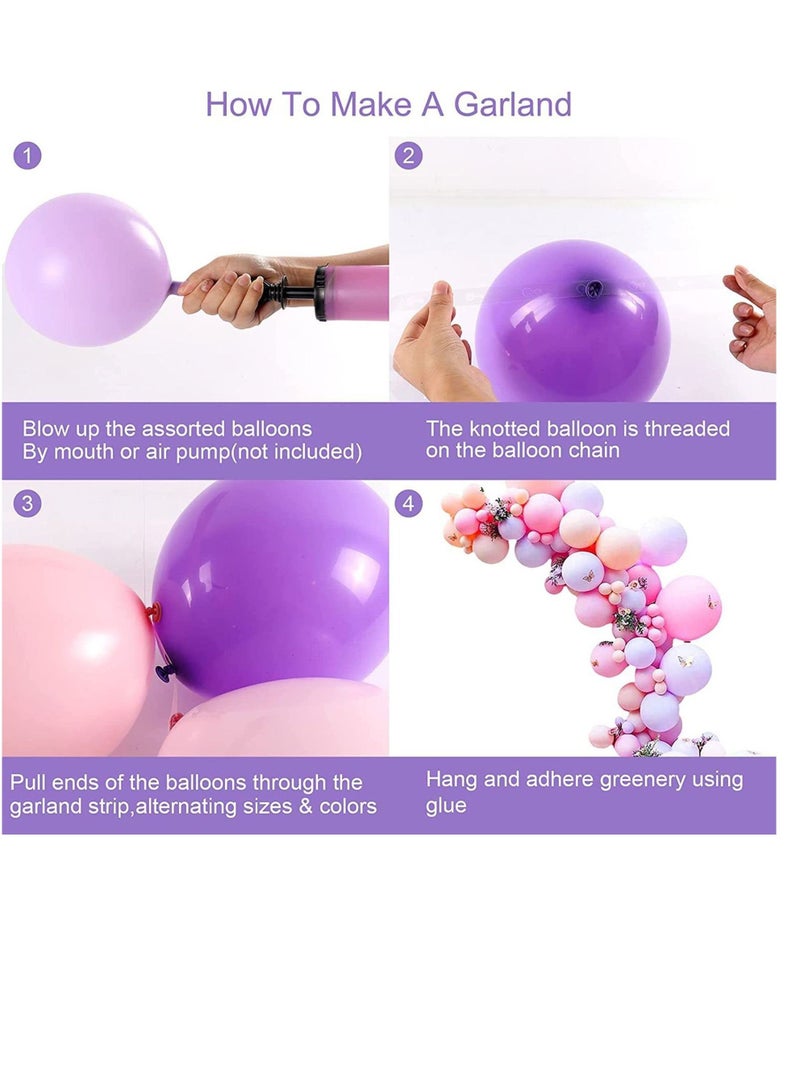 How To Make A Garland

1

Blow up the assorted balloons
By mouth or air pump(not included)

2

The knotted balloon is threaded on the balloon chain

3

Pull ends of the balloons through the garland strip,alternating sizes & colors

4

Hang and adhere greenery using glue