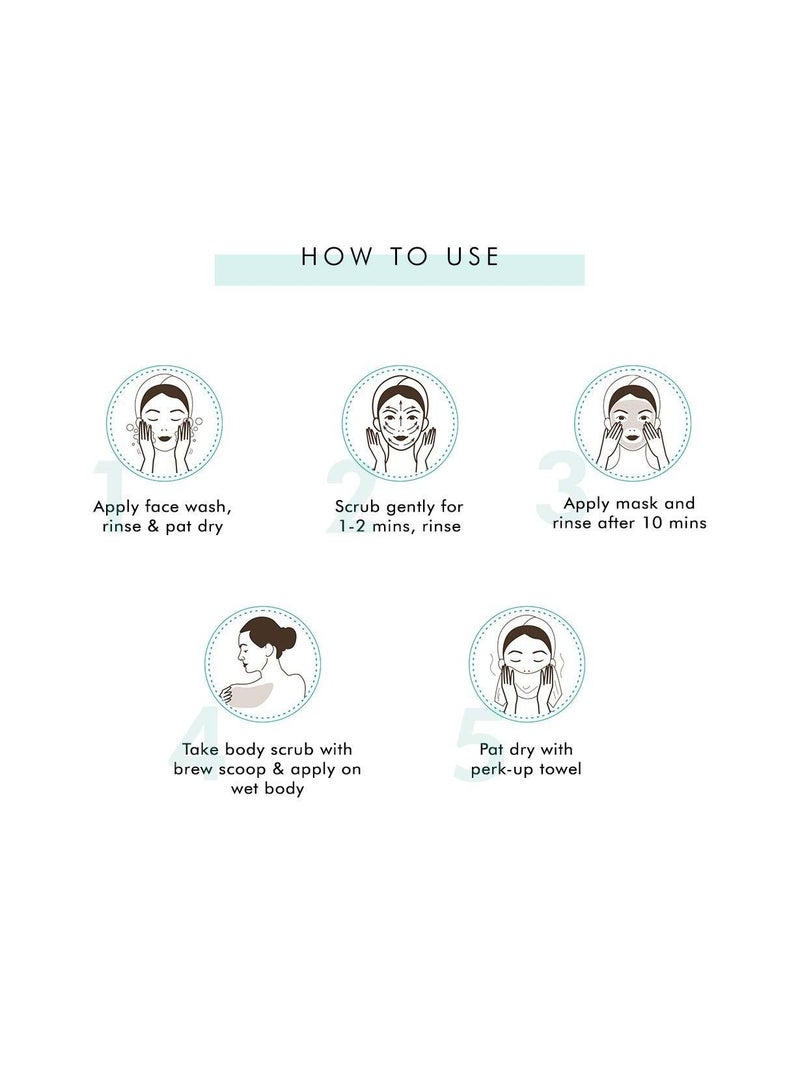 HOW TO USE

1
Apply face wash, rinse & pat dry

2
Scrub gently for 1-2 mins, rinse

3
Apply mask and rinse after 10 mins

4
Take body scrub with brew scoop & apply on wet body

5
Pat dry with perk-up towel