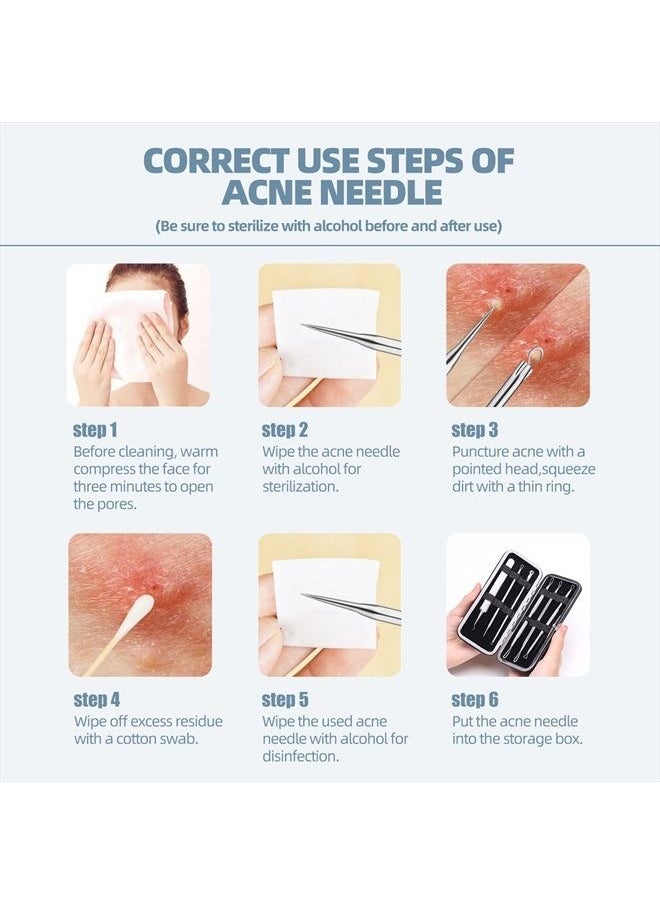 CORRECT USE STEPS OF ACNE NEEDLE

(Be sure to sterilize with alcohol before and after use)

step 1
Before cleaning, warm compress the face for three minutes to open the pores.

step 2
Wipe the acne needle with alcohol for sterilization.

step 3
Puncture acne with a pointed head,squeeze dirt with a thin ring.

step 4
Wipe off excess residue with a cotton swab.

step 5
Wipe the used acne needle with alcohol for disinfection.

step 6
Put the acne needle into the storage box.