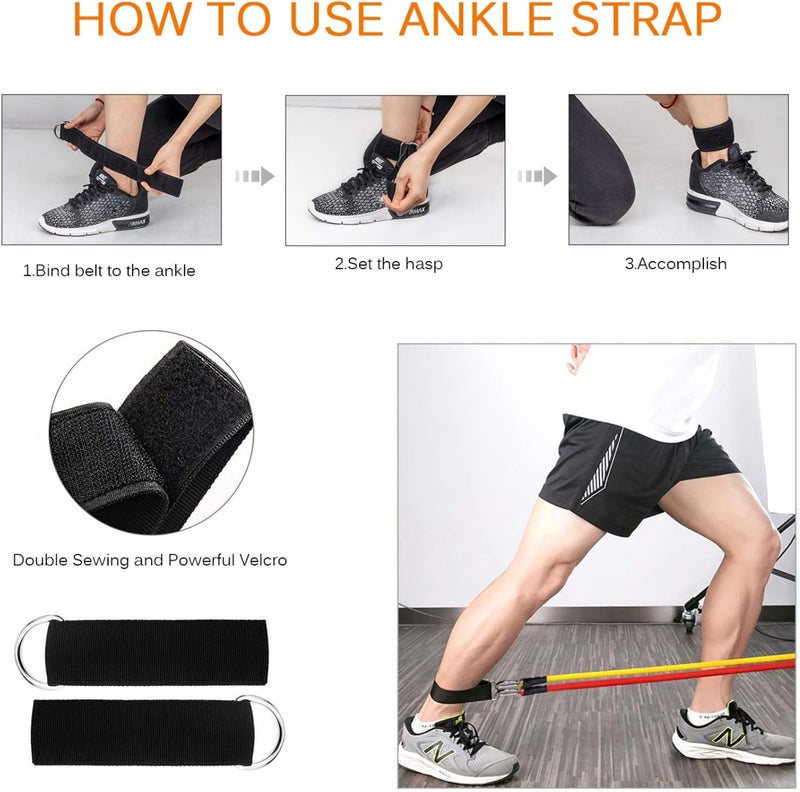 HOW TO USE ANKLE STRAP

1.Bind belt to the ankle

2.Set the hasp

3.Accomplish

Double Sewing and Powerful Velcro