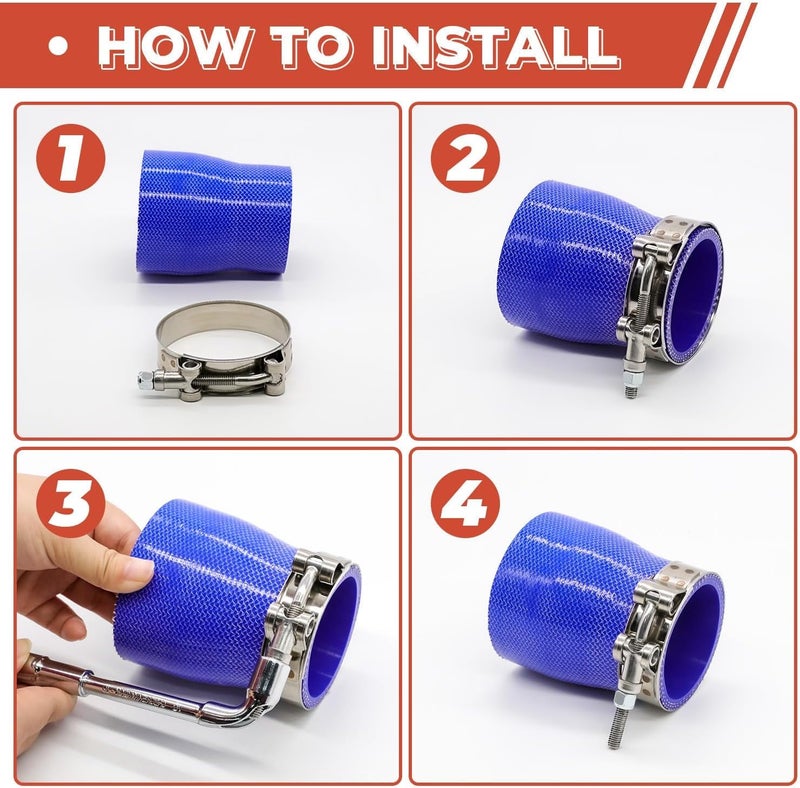 • HOW TO INSTALL

1

2

3

4