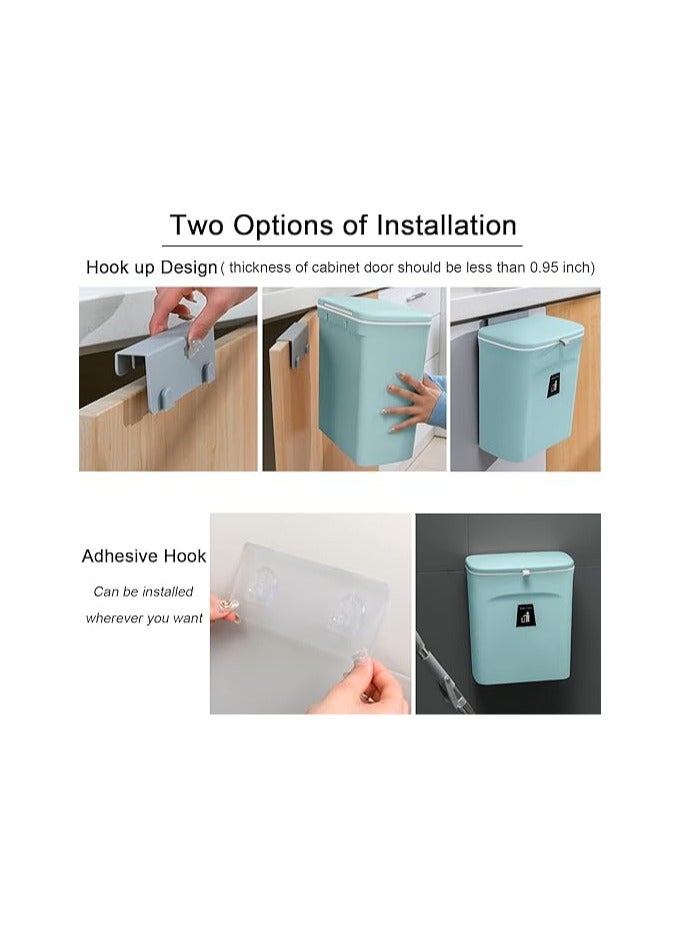 Two Options of Installation

Hook up Design ( thickness of cabinet door should be less than 0.95 inch)

Adhesive Hook

Can be installed wherever you want