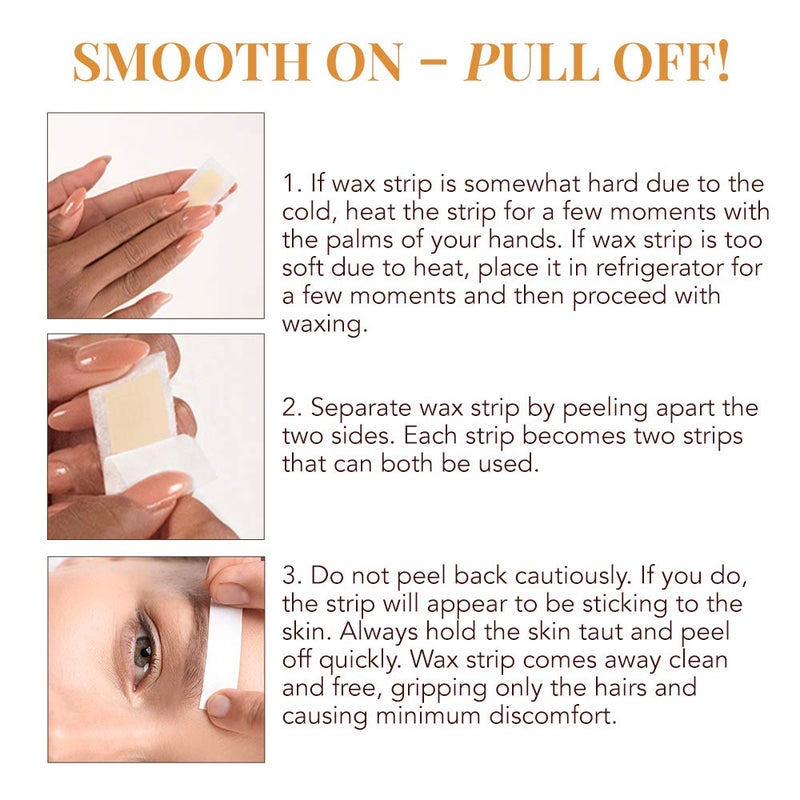 SMOOTH ON – PULL OFF!

1. If wax strip is somewhat hard due to the cold, heat the strip for a few moments with the palms of your hands. If wax strip is too soft due to heat, place it in refrigerator for a few moments and then proceed with waxing.

2. Separate wax strip by peeling apart the two sides. Each strip becomes two strips that can both be used.

3. Do not peel back cautiously. If you do, the strip will appear to be sticking to the skin. Always hold the skin taut and peel off quickly. Wax strip comes away clean and free, gripping only the hairs and causing minimum discomfort.