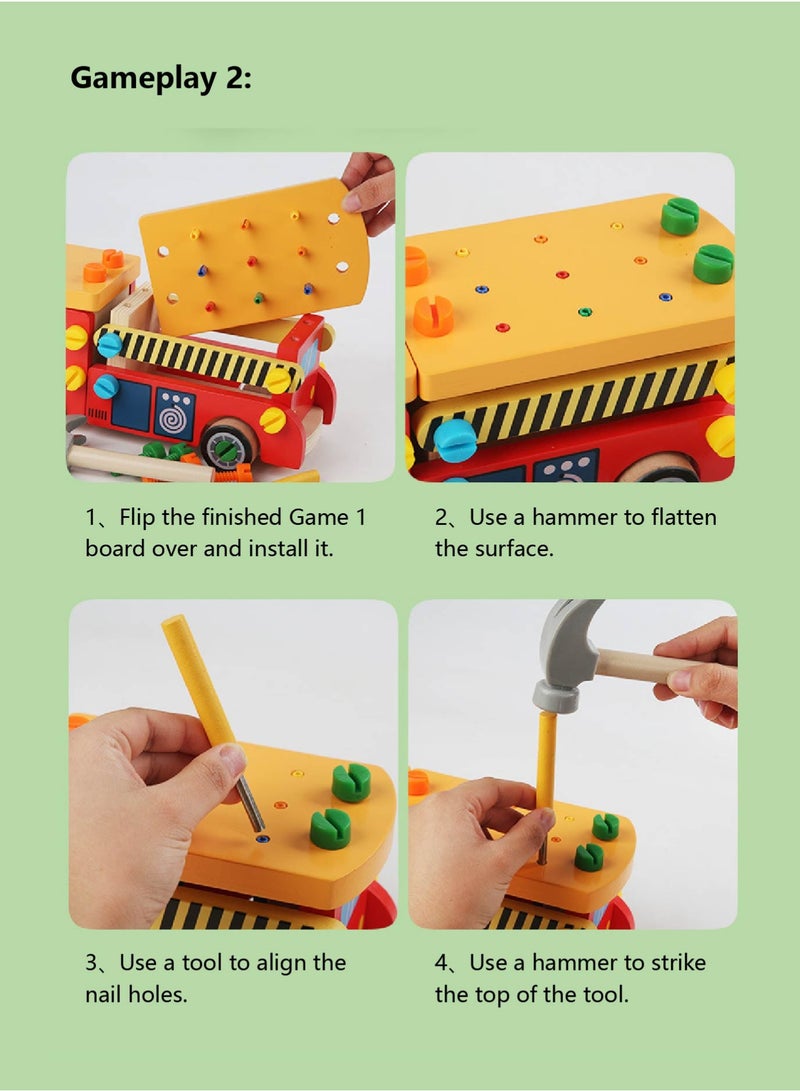 Gameplay 2:

1、Flip the finished Game 1 board over and install it.

2、Use a hammer to flatten the surface.

3、Use a tool to align the nail holes.

4、Use a hammer to strike the top of the tool.