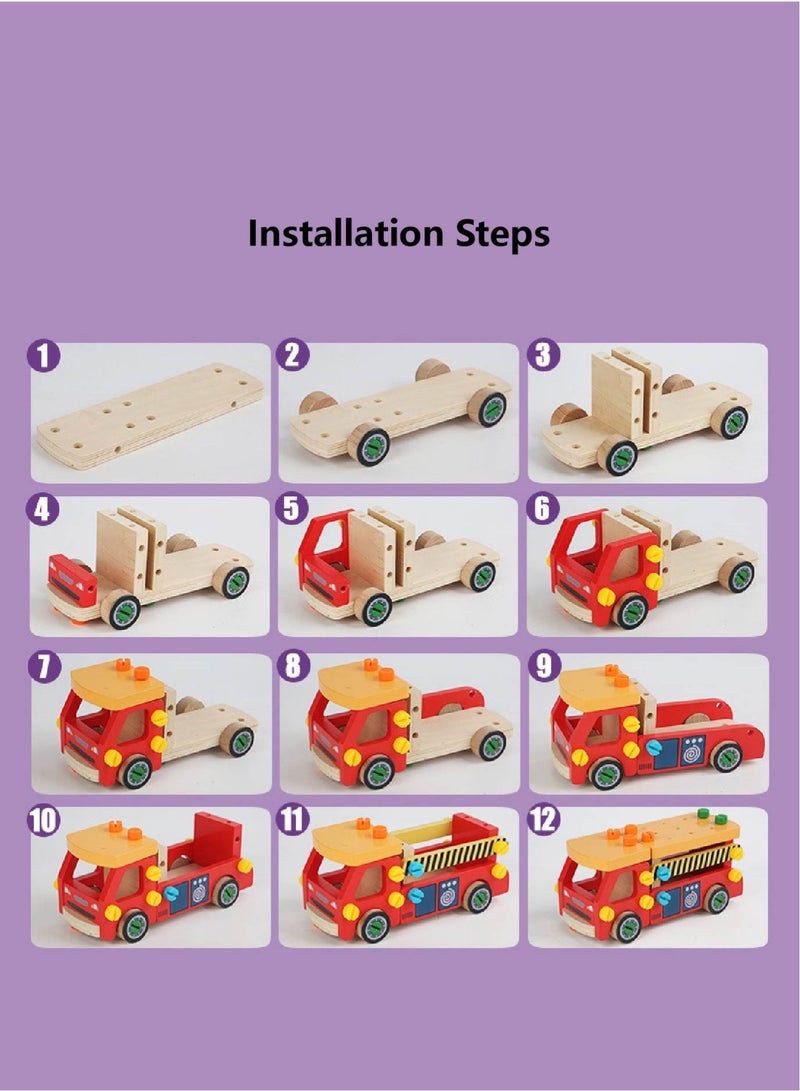 Installation Steps

1

2

3

4

5

6

7

8

9

10

11

12