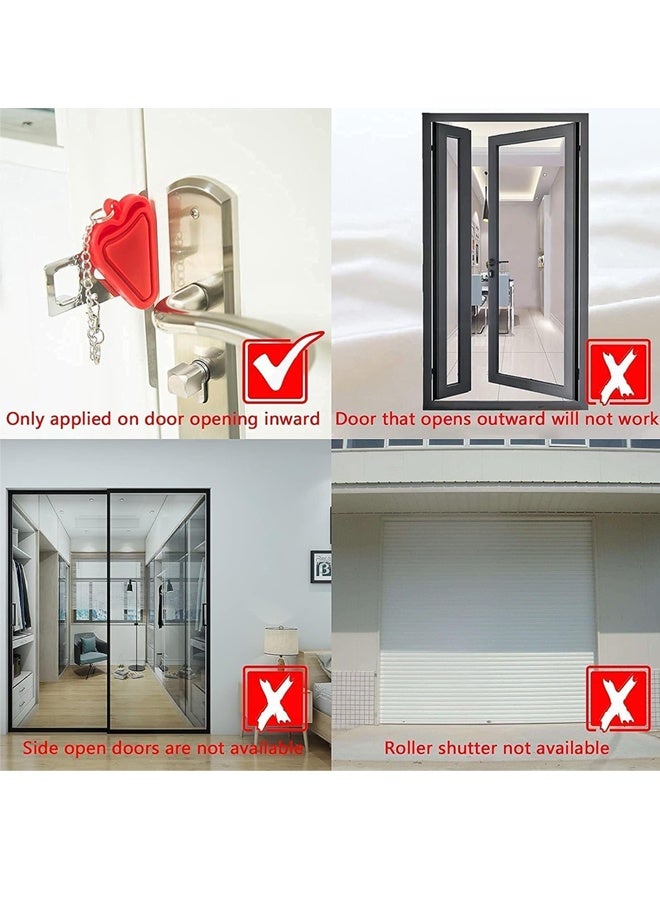 Only applied on door opening inward

Door that opens outward will not work

Side open doors are not available

Roller shutter not available