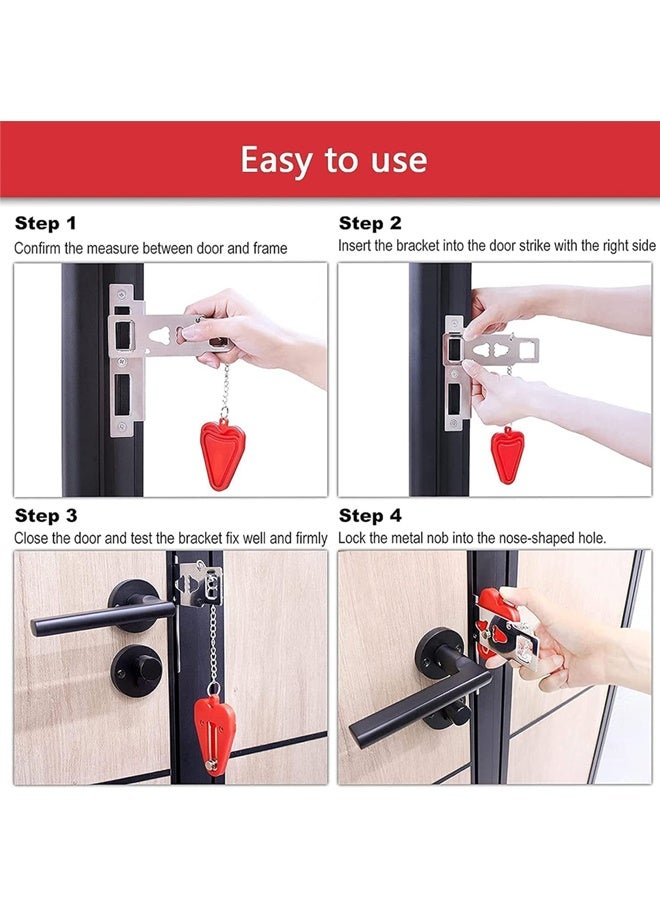 Easy to use

Step 1
Confirm the measure between door and frame

Step 2
Insert the bracket into the door strike with the right side

Step 3
Close the door and test the bracket fix well and firmly

Step 4
Lock the metal nob into the nose-shaped hole.