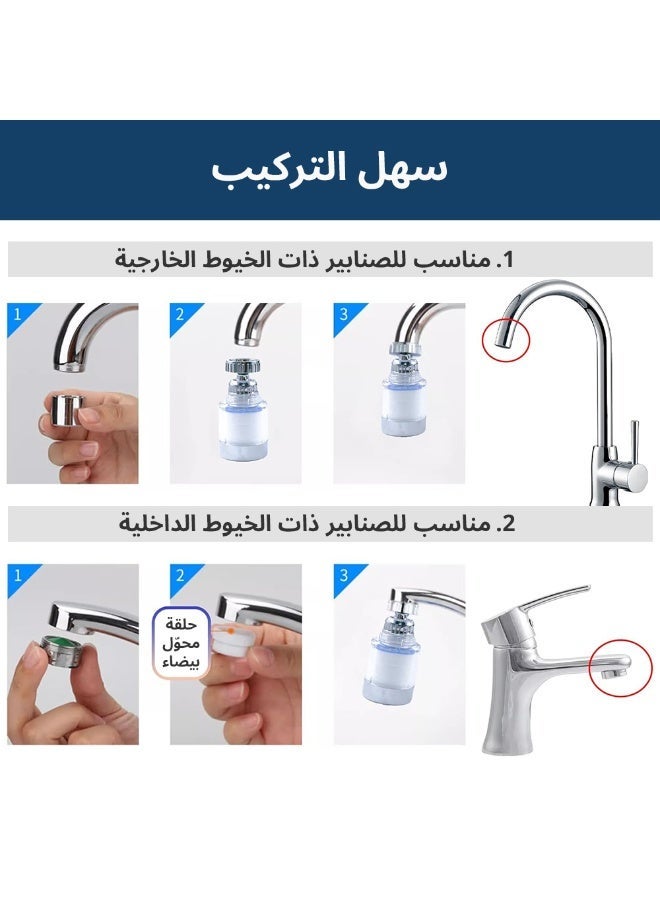 سهل التركيب

1. مناسب للصنابير ذات الخيوط الخارجية

1

2

3

2. مناسب للصنابير ذات الخيوط الداخلية

1

2

حلقة محوّل بيضاء

3