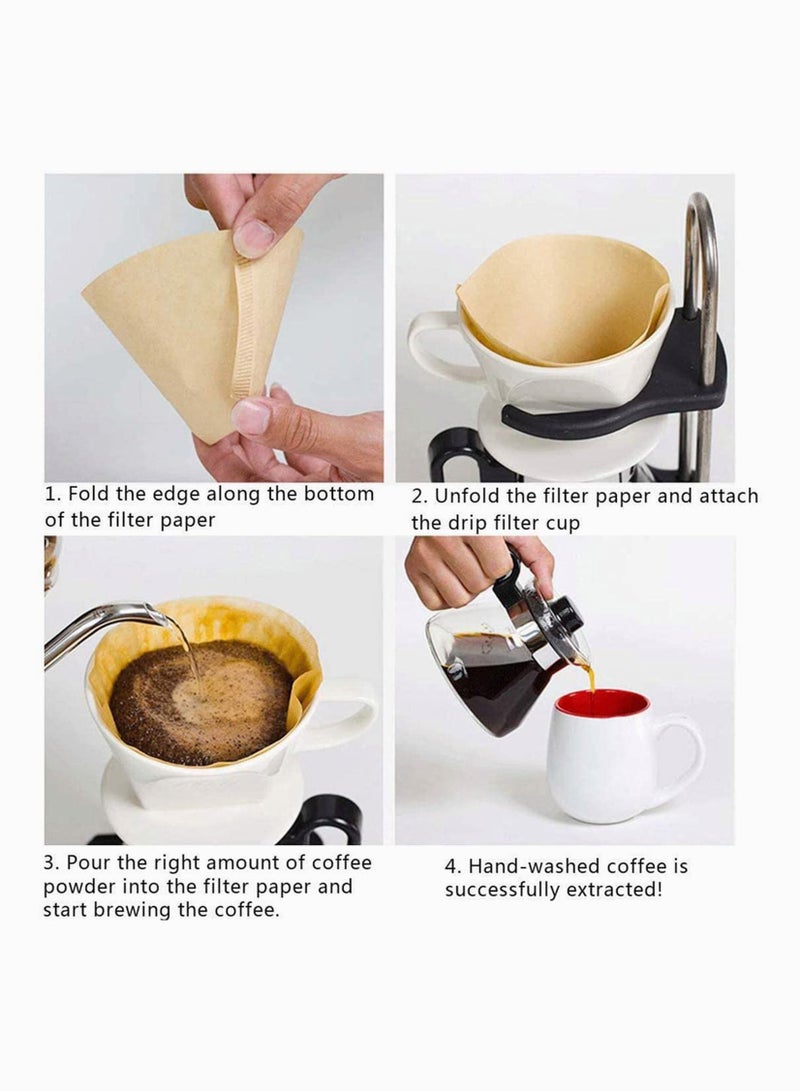 1. Fold the edge along the bottom of the filter paper

2. Unfold the filter paper and attach the drip filter cup

3. Pour the right amount of coffee powder into the filter paper and start brewing the coffee.

4. Hand-washed coffee is successfully extracted!