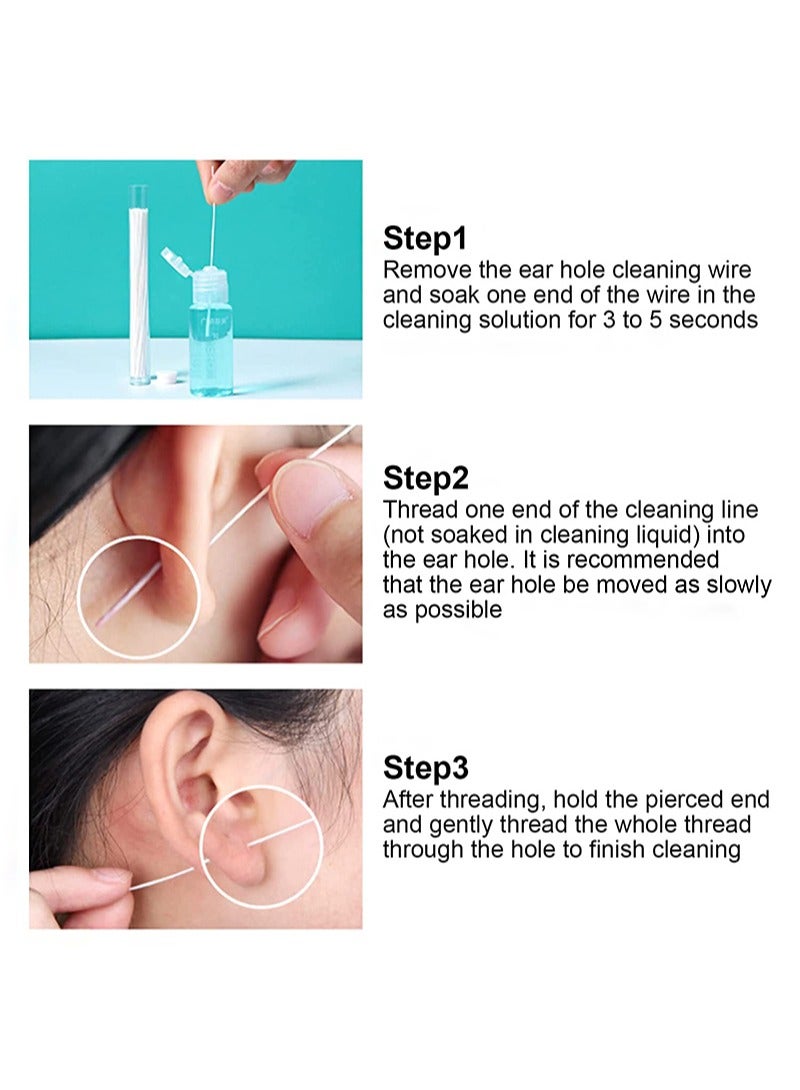 Step1
Remove the ear hole cleaning wire and soak one end of the wire in the cleaning solution for 3 to 5 seconds

Step2
Thread one end of the cleaning line (not soaked in cleaning liquid) into the ear hole. It is recommended that the ear hole be moved as slowly as possible

Step3
After threading, hold the pierced end and gently thread the whole thread through the hole to finish cleaning