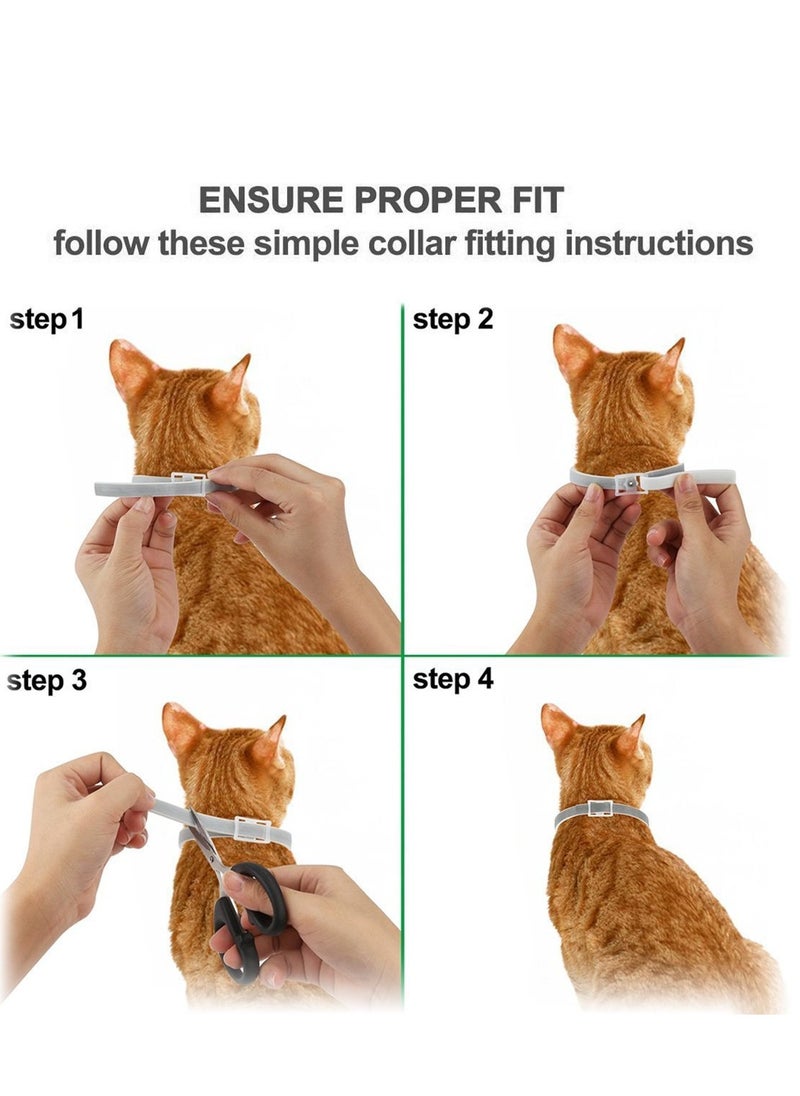 ENSURE PROPER FIT
follow these simple collar fitting instructions

step 1

step 2

step 3

step 4