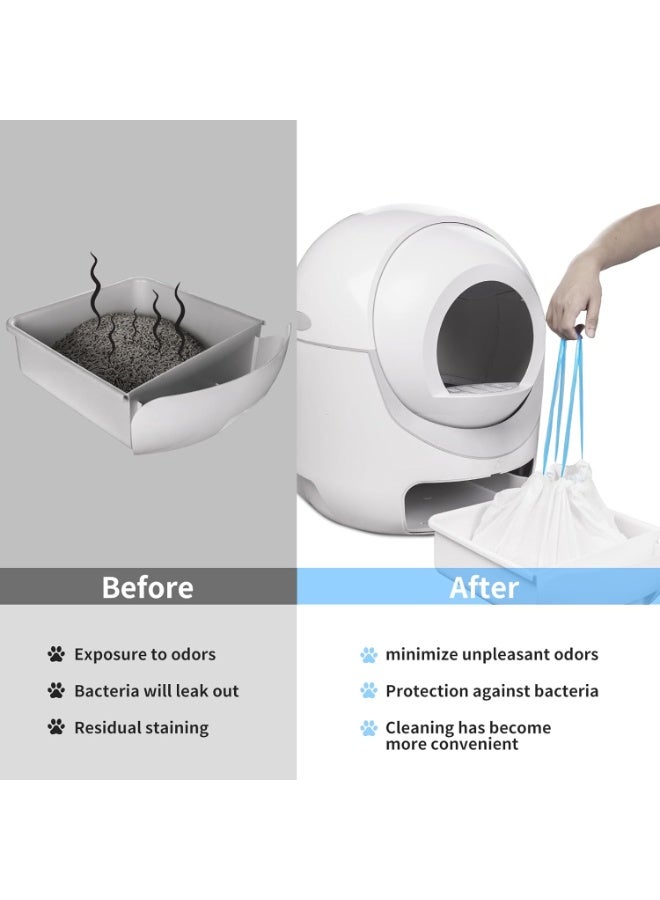 Before

Exposure to odors

Bacteria will leak out

Residual staining

After

minimize unpleasant odors

Protection against bacteria

Cleaning has become more convenient